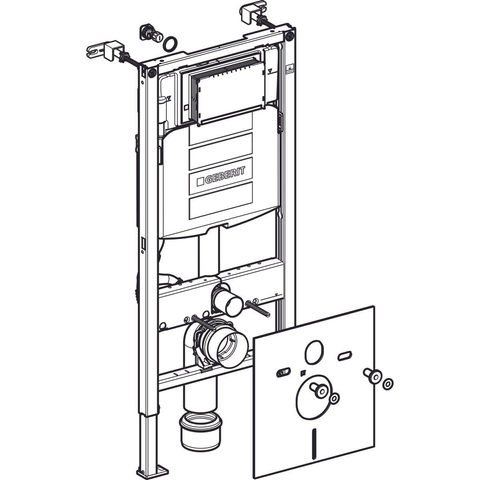 GEBERIT