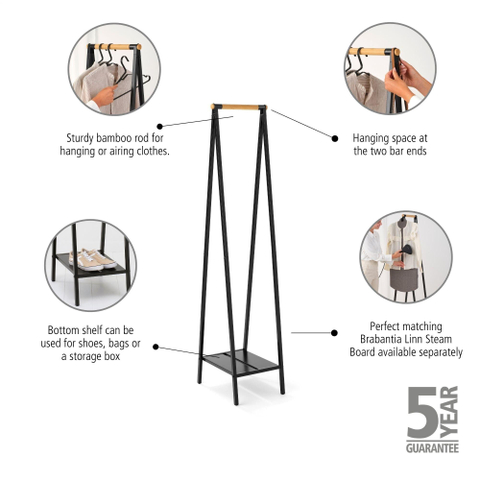 Sturdy bamboo rod for hanging or airing clothes.

Hanging space at the two bar ends

Bottom shelf can be used for shoes, bags or a storage box

Perfect matching Brabantia Linn Steam Board available separately

5 YEAR
GUARANTEE