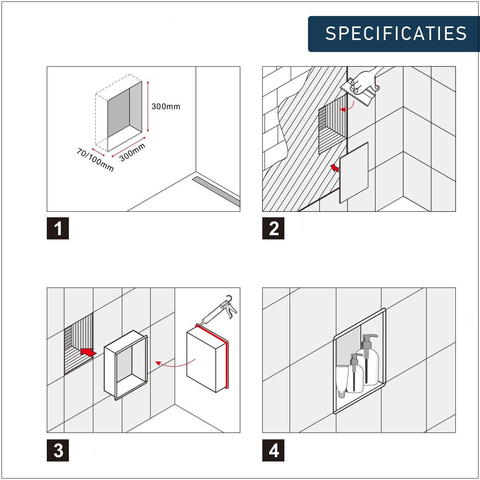 SPECIFICATIES

300mm

70/100mm

300mm

1

2

3

4