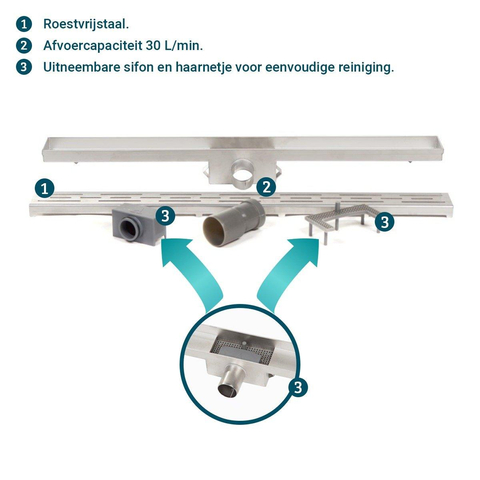 1 Roestvrijstaal.
2 Afvoercapaciteit 30 L/min.
3 Uitneembare sifon en haarnetje voor eenvoudige reiniging.

1
2
3
3
3