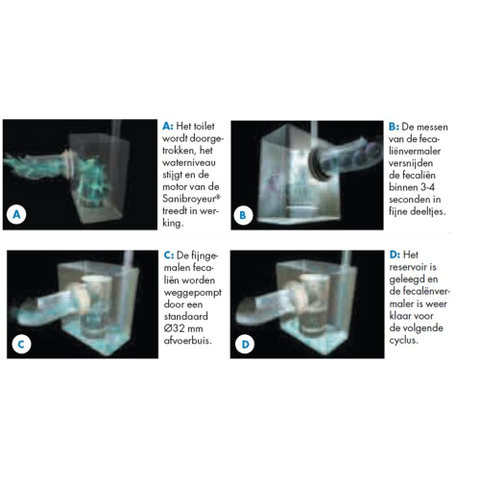 A

A: Het toilet wordt doorgetrokken, het waterniveau stijgt en de motor van de Sanibroyeur® treedt in werking.

B

B: De messen van de fecaliënvermaler versnijden de fecaliën binnen 3-4 seconden in fijne deeltjes.

C

C: De fijngemalen fecaliën worden weggepompt door een standaard Ø32 mm afvoerbuis.

D

D: Het reservoir is geleegd en de fecalënvermaler is weer klaar voor de volgende cyclus.