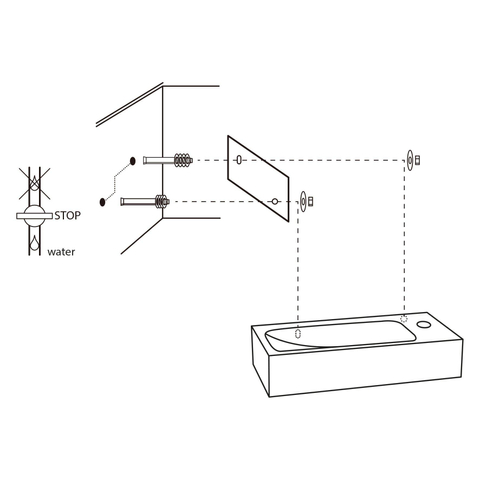 STOP
water