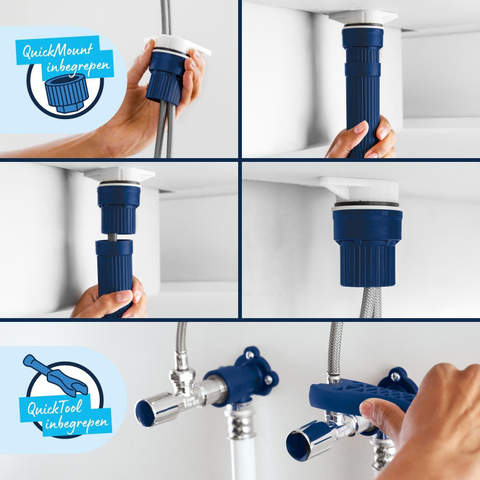 QuickMount inbegrepen

QuickTool inbegrepen