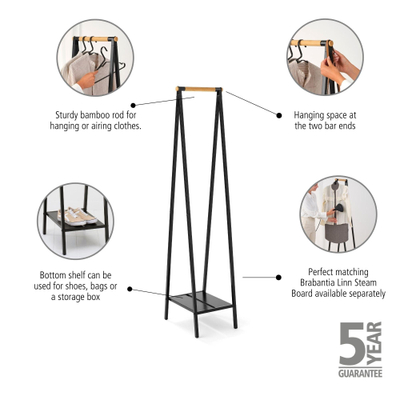 Sturdy bamboo rod for hanging or airing clothes.

Hanging space at the two bar ends

Bottom shelf can be used for shoes, bags or a storage box

Perfect matching Brabantia Linn Steam Board available separately

5 YEAR GUARANTEE