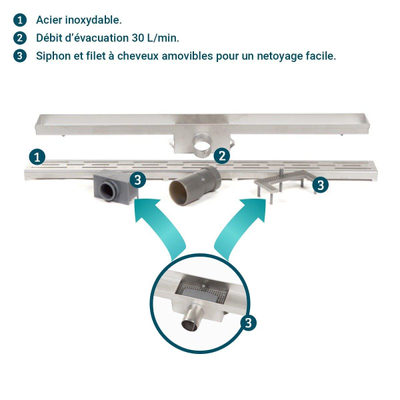 1 Acier inoxydable.
2 Débit d'évacuation 30 L/min.
3 Siphon et filet à cheveux amovibles pour un netoyage facile.

1
2
3
3
3