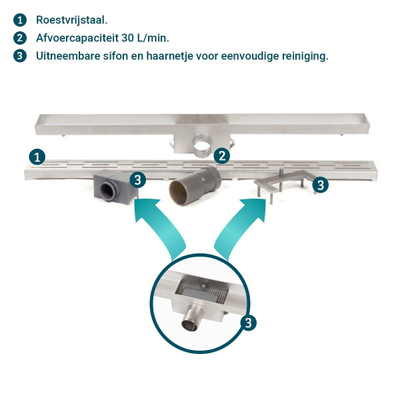 1 Roestvrijstaal.
2 Afvoercapaciteit 30 L/min.
3 Uitneembare sifon en haarnetje voor eenvoudige reiniging.

1
2
3
3
3