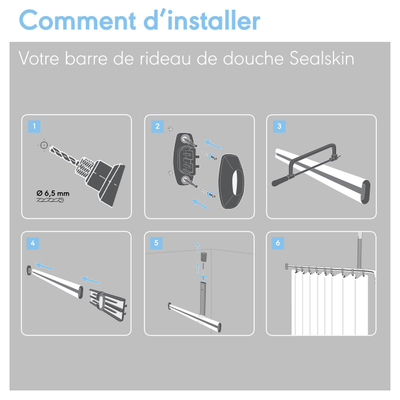 Comment d'installer

Votre barre de rideau de douche Sealskin

1

Ø 6,5 mm

2

3

4

5

6