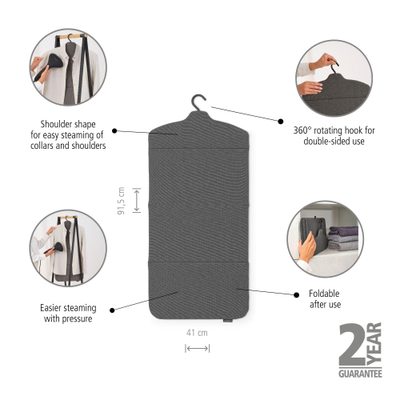 Shoulder shape for easy steaming of collars and shoulders

360° rotating hook for double-sided use

91,5 cm

Easier steaming with pressure

Foldable after use

41 cm

2 YEAR GUARANTEE