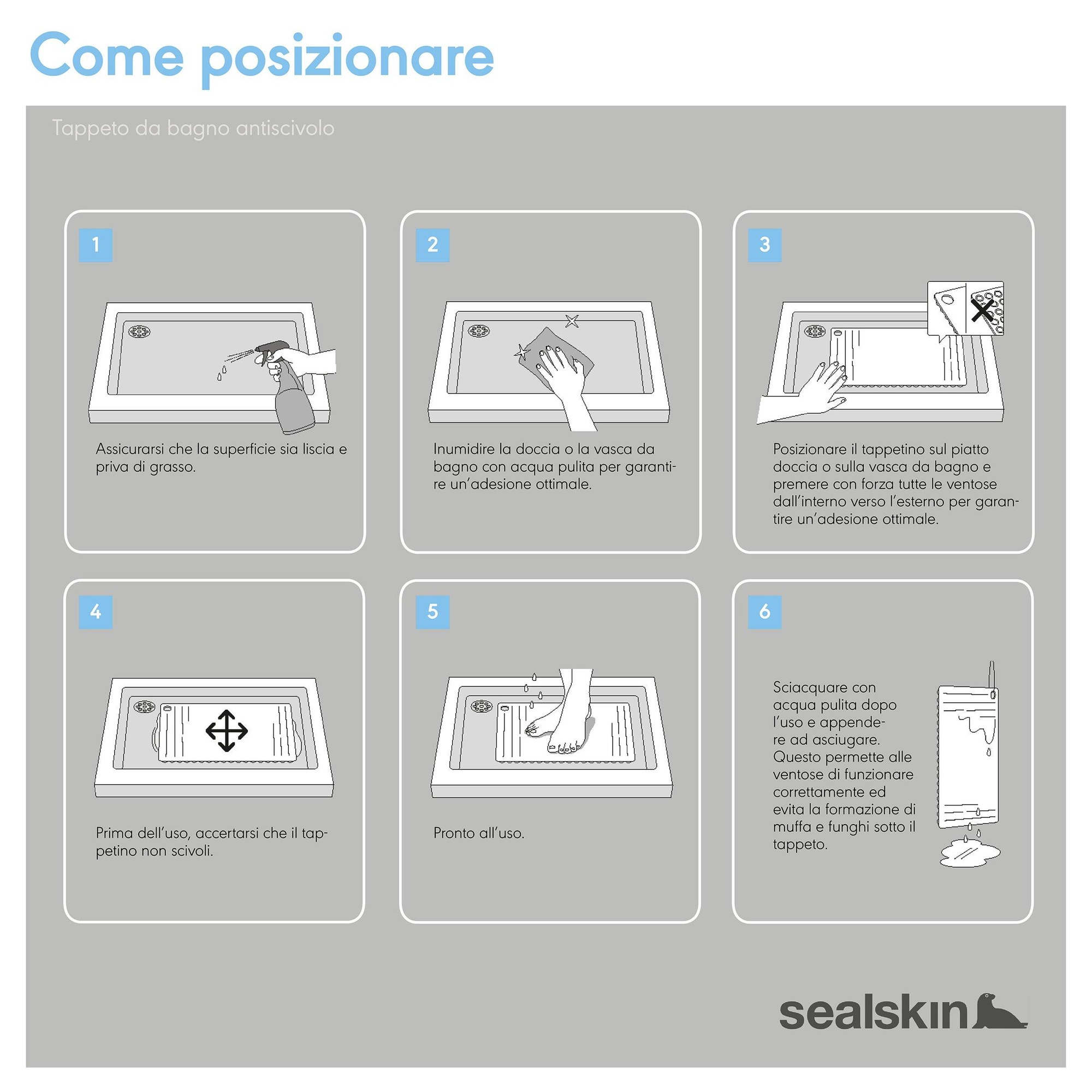 Come posizionare

Tappeto da bagno antiscivolo

1

Assicurarsi che la superficie sia liscia e priva di grasso.

2

Inumidire la doccia o la vasca da bagno con acqua pulita per garantire un'adesione ottimale.

3

Posizionare il tappetino sul piatto doccia o sulla vasca da bagno e premere con forza tutte le ventose dall'interno verso l'esterno per garantire un'adesione ottimale.

4

Prima dell'uso, accertarsi che il tappetino non scivoli.

5

Pronto all'uso.

6

Sciacquare con acqua pulita dopo l'uso e appendere ad asciugare. Questo permette alle ventose di funzionare correttamente ed evita la formazione di muffa e funghi sotto il tappeto.

sealskin