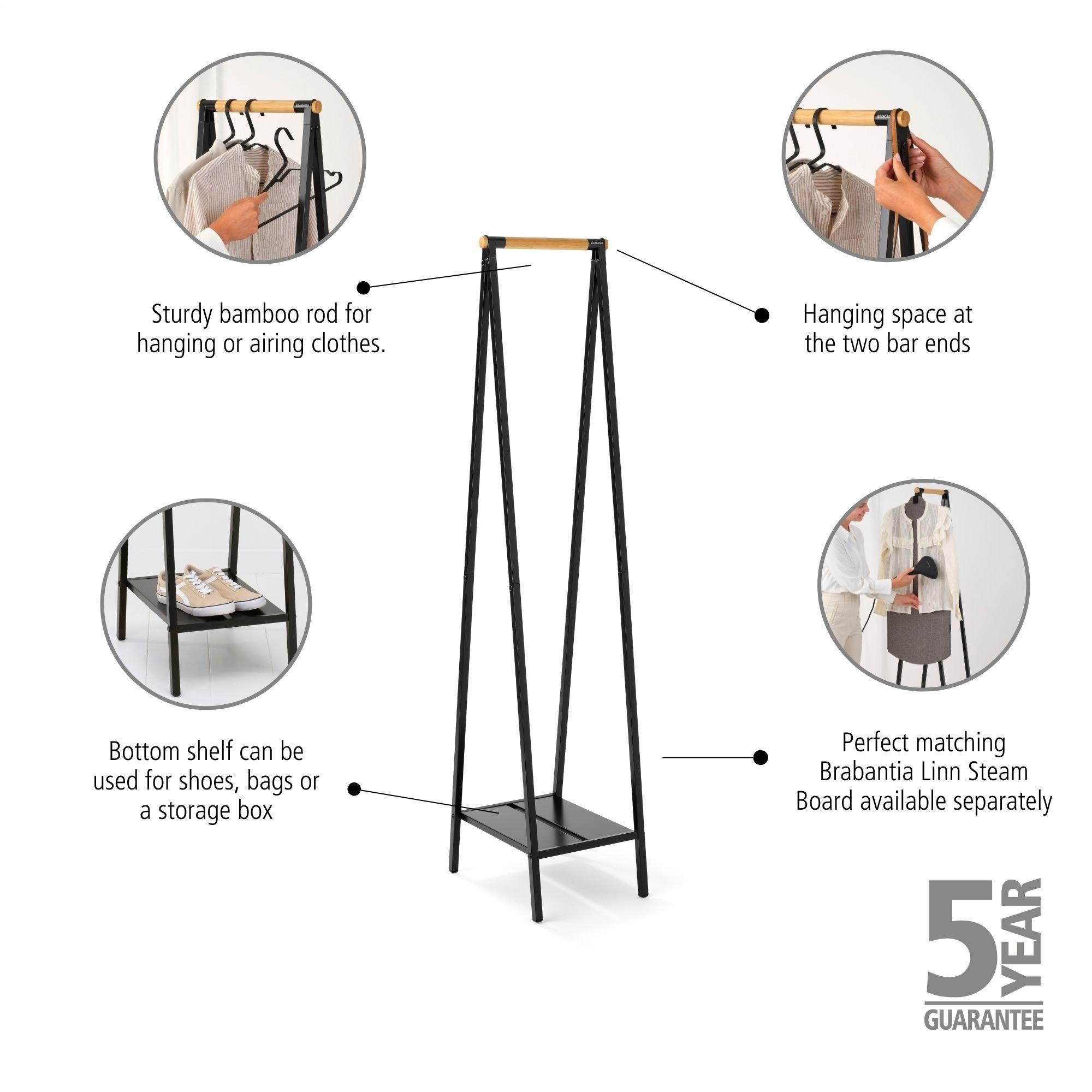 Sturdy bamboo rod for hanging or airing clothes.

Hanging space at the two bar ends

Bottom shelf can be used for shoes, bags or a storage box

Perfect matching Brabantia Linn Steam Board available separately

5 YEAR GUARANTEE