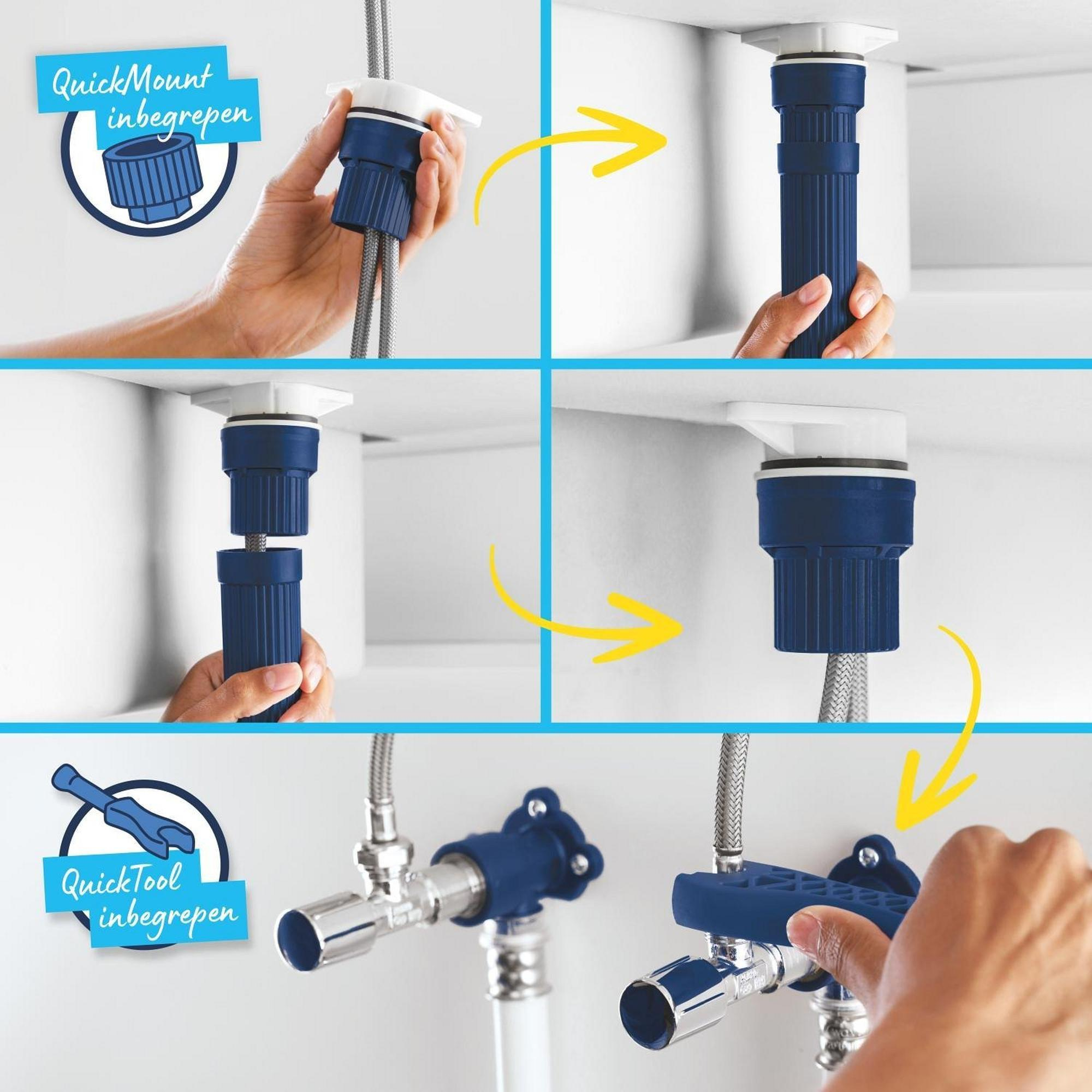 QuickMount inbegrepen

QuickTool inbegrepen