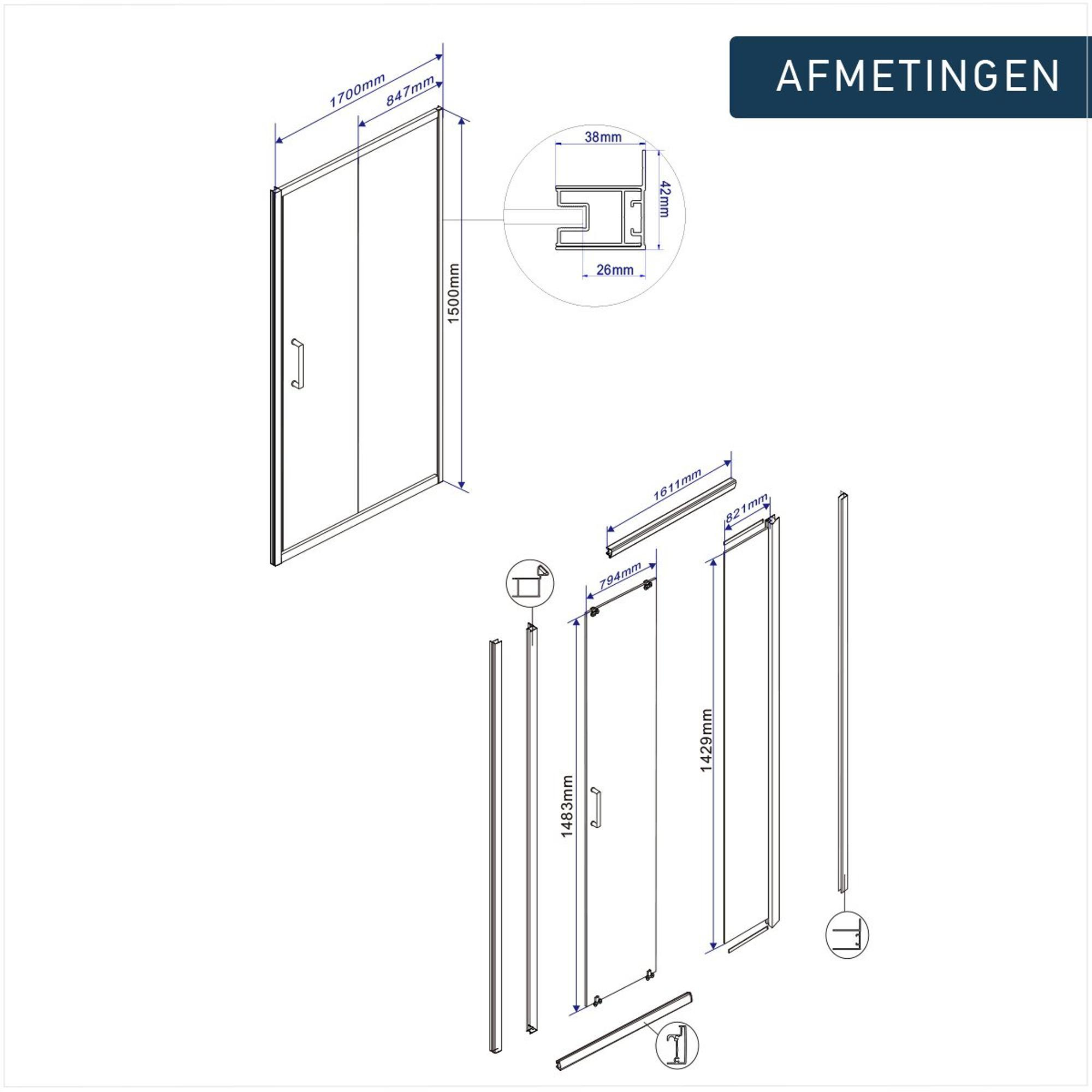 AFMETINGEN

1700mm
847mm
1500mm
38mm
42mm
26mm

1611mm
821mm
794mm
1483mm
1429mm