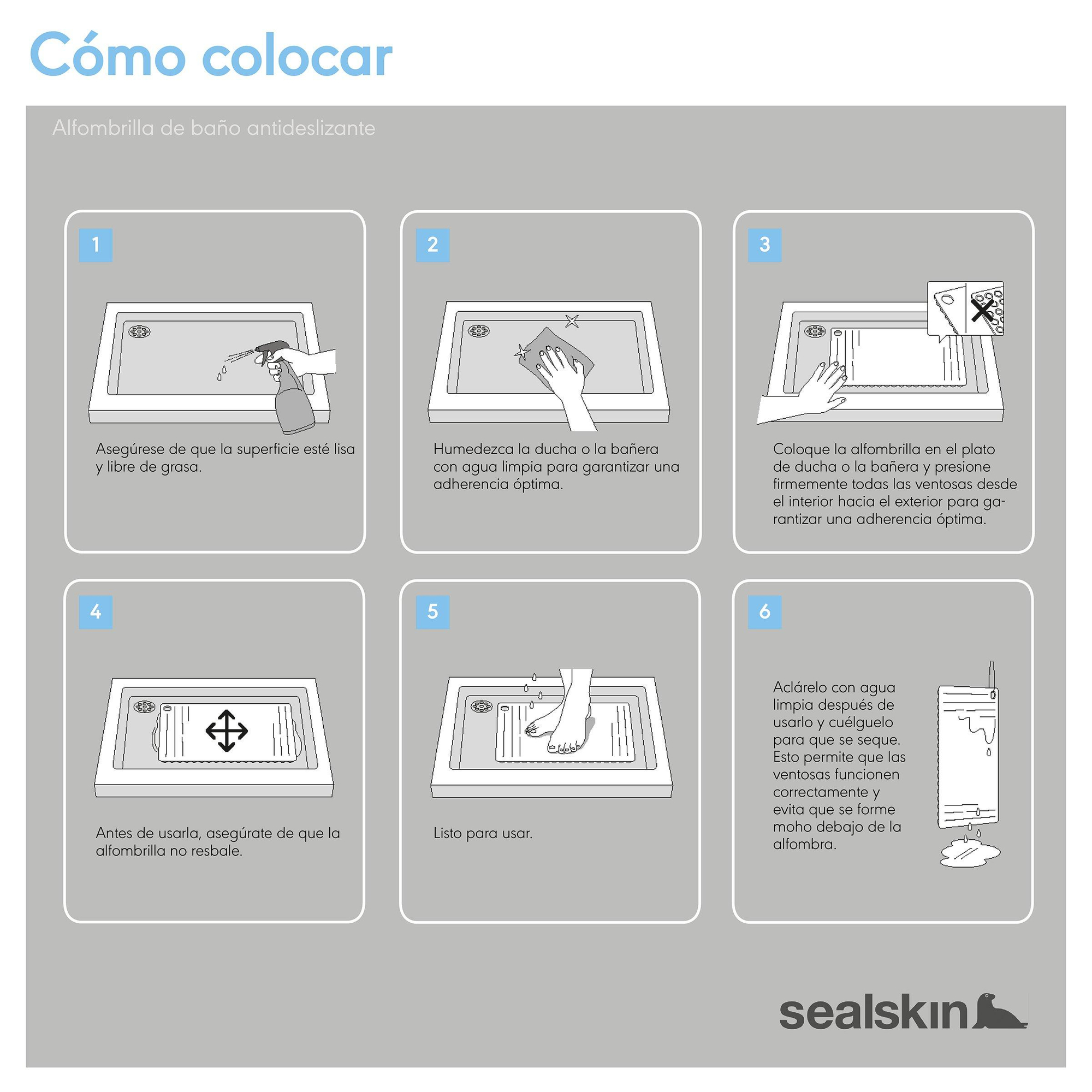 Cómo colocar

Alfombrilla de baño antideslizante

1

Asegúrese de que la superficie esté lisa y libre de grasa.

2

Humedezca la ducha o la bañera con agua limpia para garantizar una adherencia óptima.

3

Coloque la alfombrilla en el plato de ducha o la bañera y presione firmemente todas las ventosas desde el interior hacia el exterior para garantizar una adherencia óptima.

4

Antes de usarla, asegúrate de que la alfombrilla no resbale.

5

Listo para usar.

6

Aclárelo con agua limpia después de usarlo y cuélguelo para que se seque. Esto permite que las ventosas funcionen correctamente y evita que se forme moho debajo de la alfombra.

sealskin