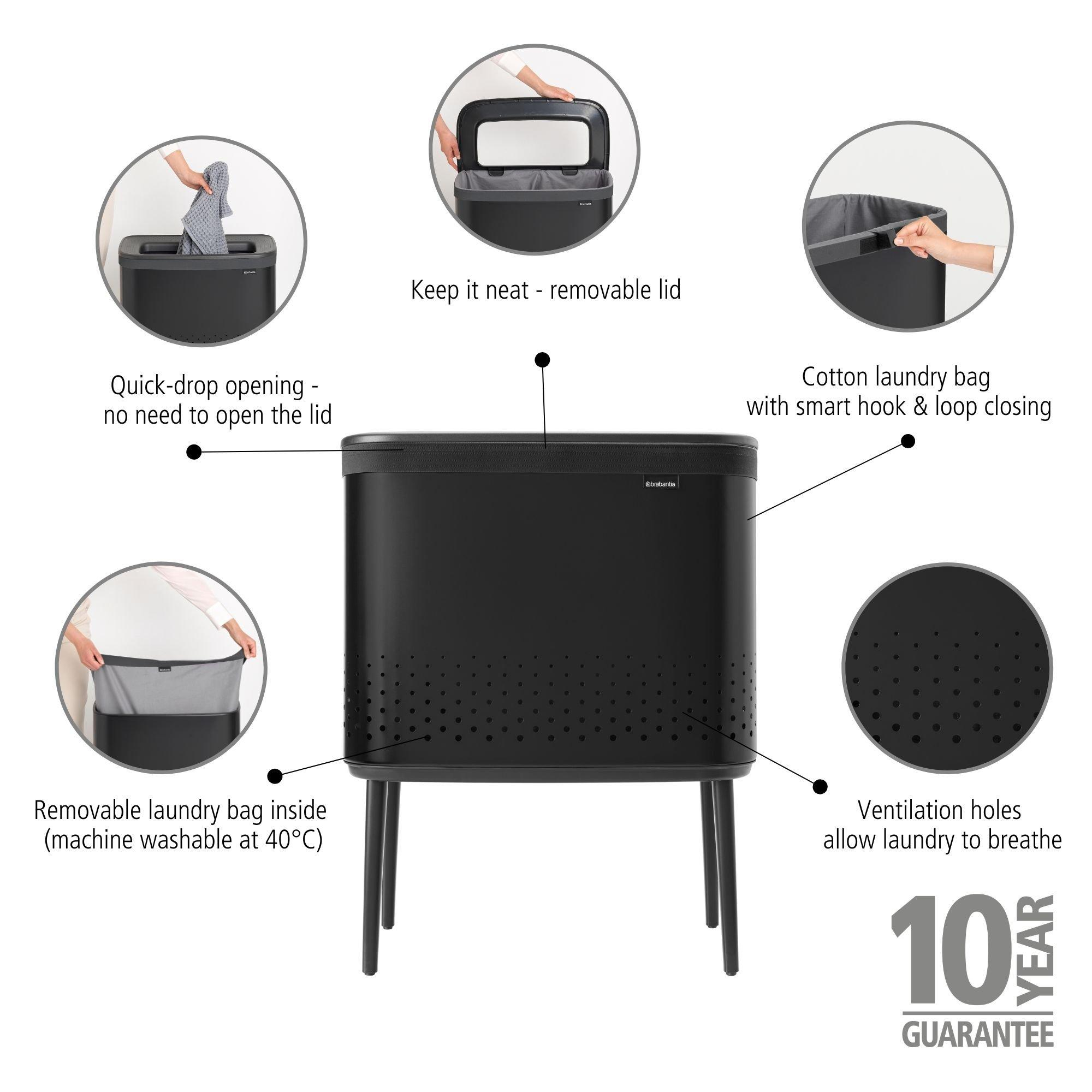 Keep it neat - removable lid

Quick-drop opening - no need to open the lid

Cotton laundry bag with smart hook & loop closing

brabantia

Removable laundry bag inside (machine washable at 40°C)

Ventilation holes allow laundry to breathe

10 YEAR GUARANTEE