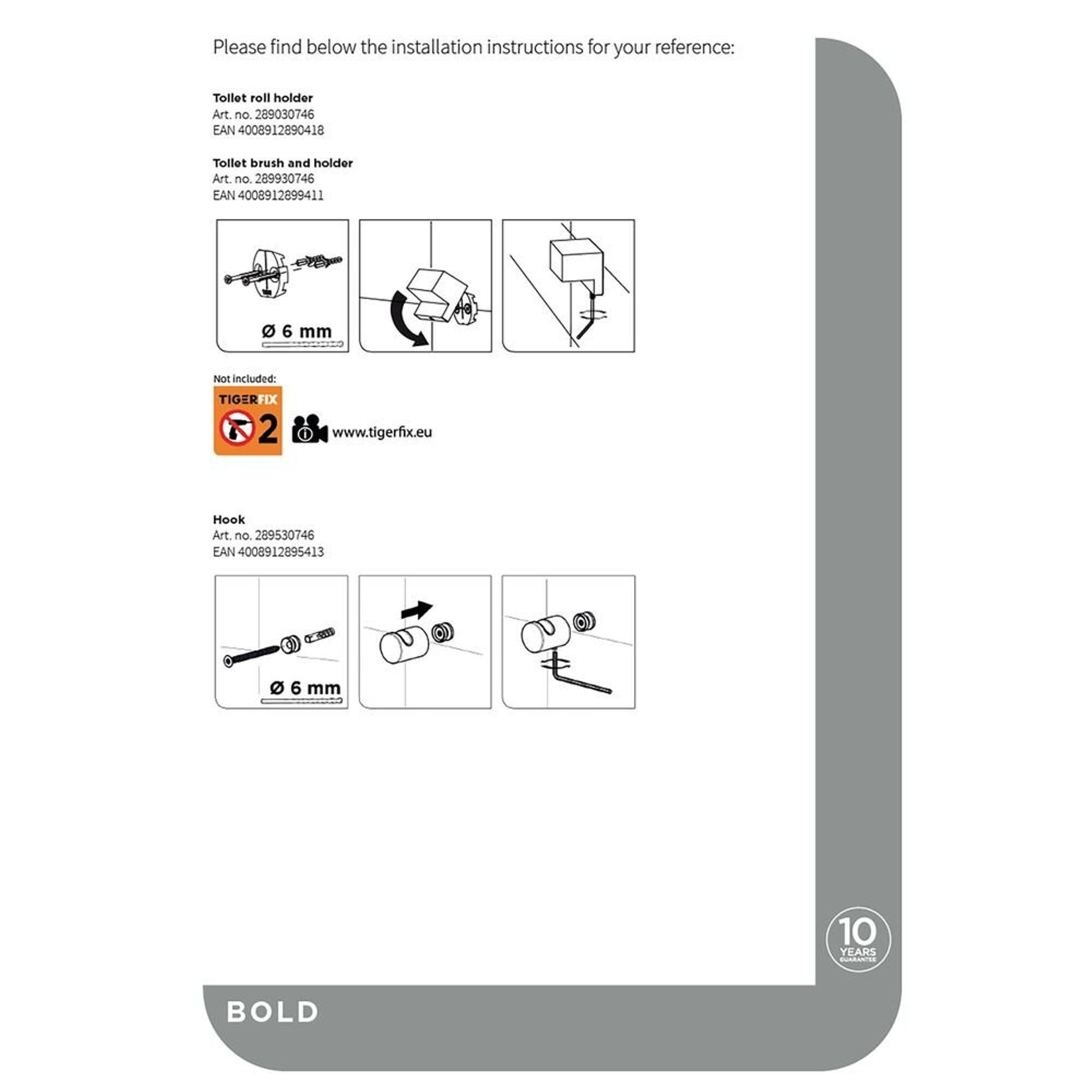 Please find below the installation instructions for your reference:

Toilet roll holder
Art. no. 289030746
EAN 4008912890418

Toilet brush and holder
Art. no. 289930746
EAN 4008912899411

Ø 6 mm

Not included:
TIGERFIX
2
www.tigerfix.eu

Hook
Art. no. 289530746
EAN 4008912895413

Ø 6 mm

10 YEARS GUARANTEE

BOLD