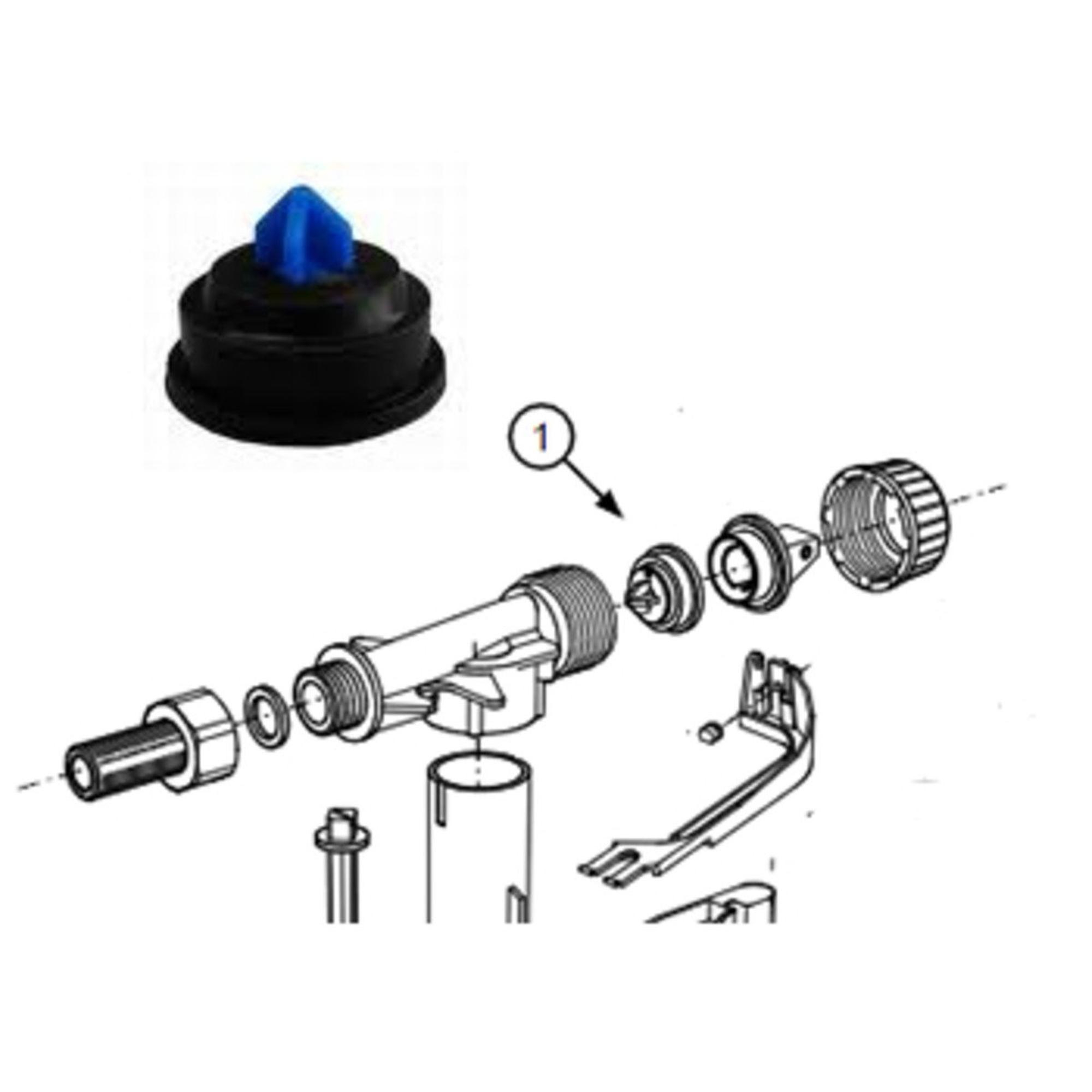 1