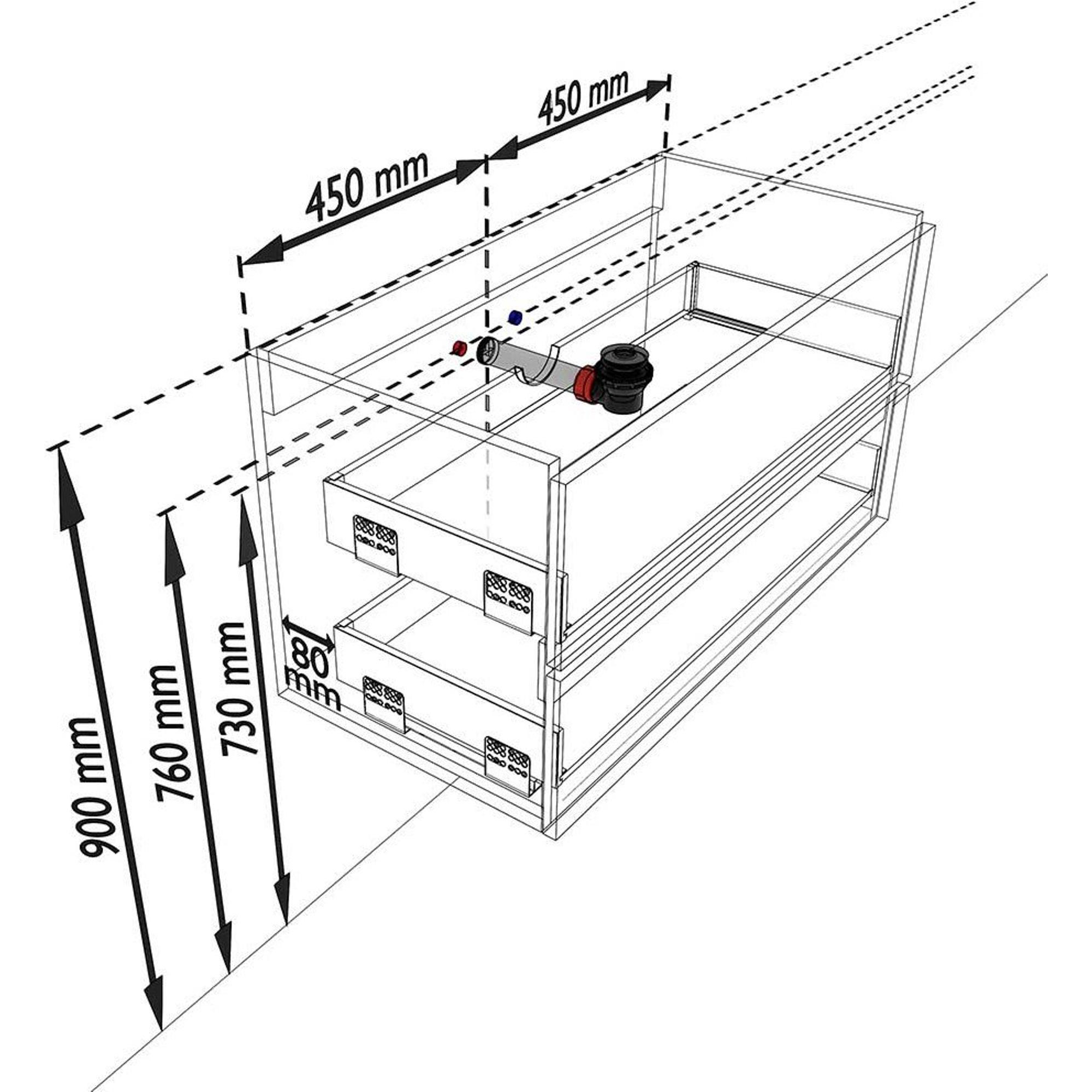 450 mm
450 mm
900 mm
760 mm
730 mm
80 mm