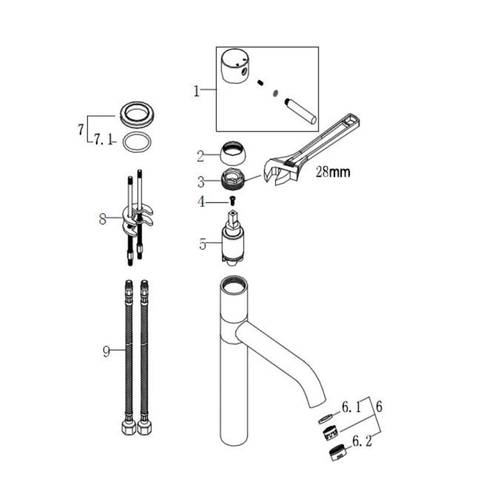 1
7
7.1
2
3
28mm
4
8
5
9
6.1
6
6.2