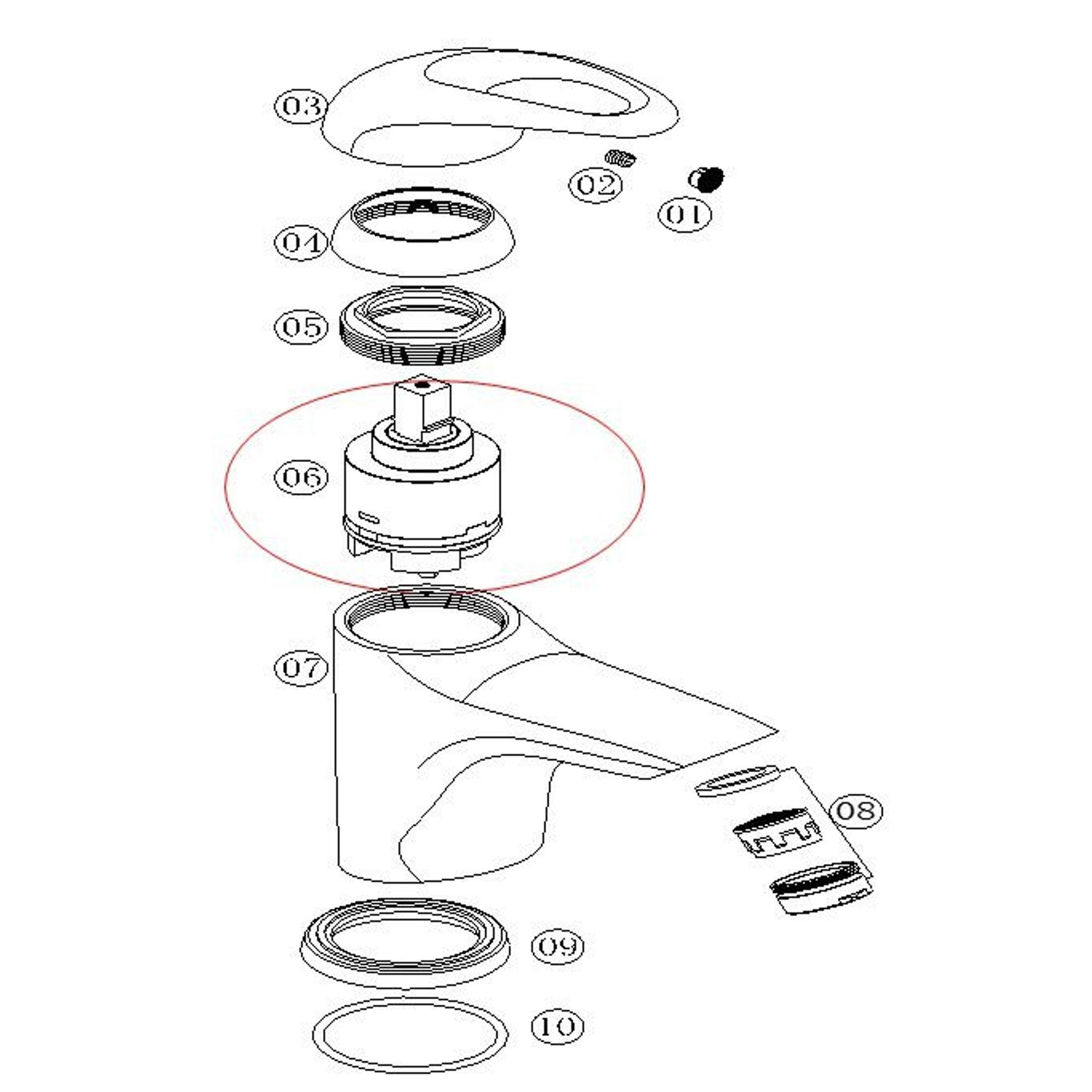 03
02
01
04
05
06
07
08
09
10