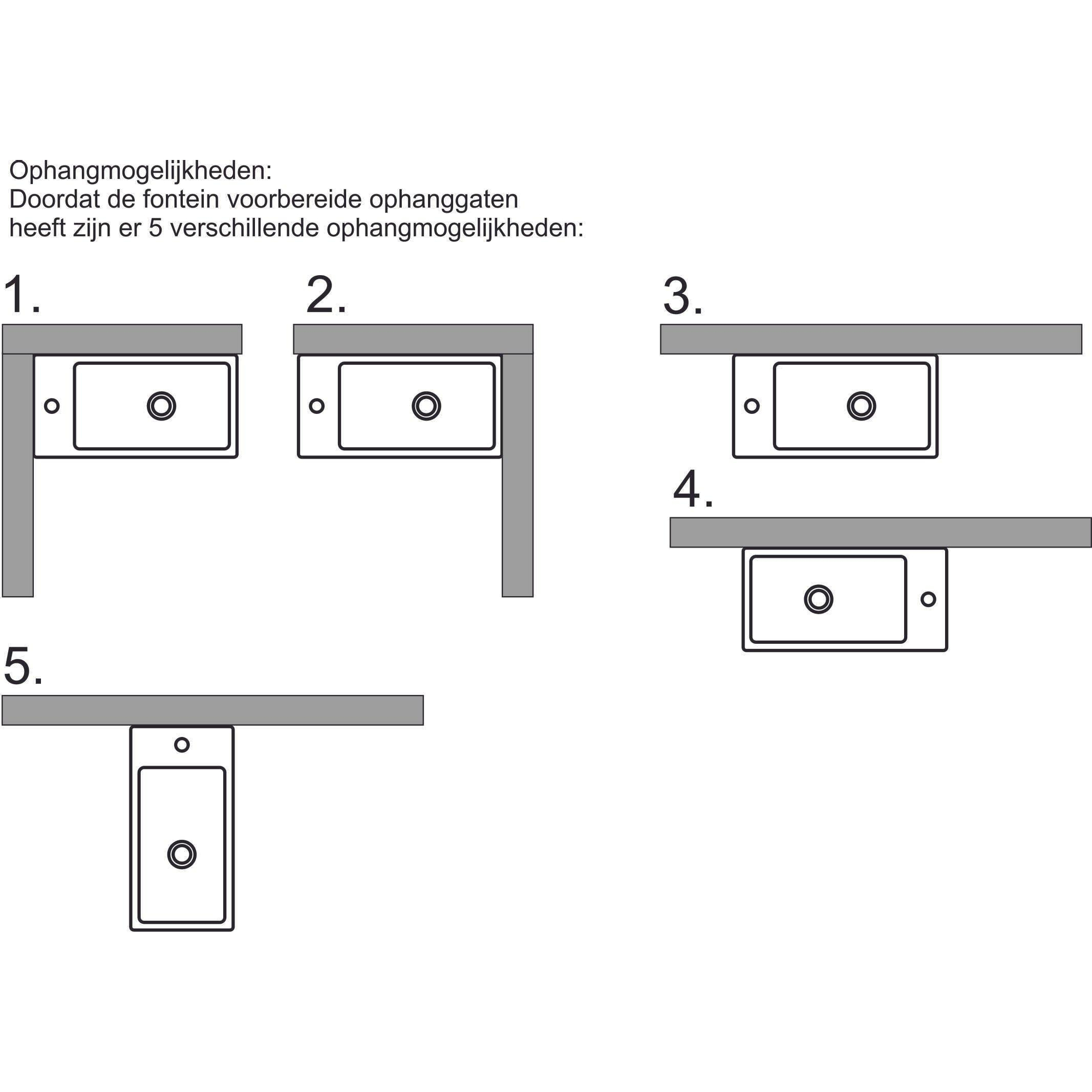 Ophangmogelijkheden:
Doordat de fontein voorbereide ophanggaten heeft zijn er 5 verschillende ophangmogelijkheden:

1.

2.

3.

4.

5.