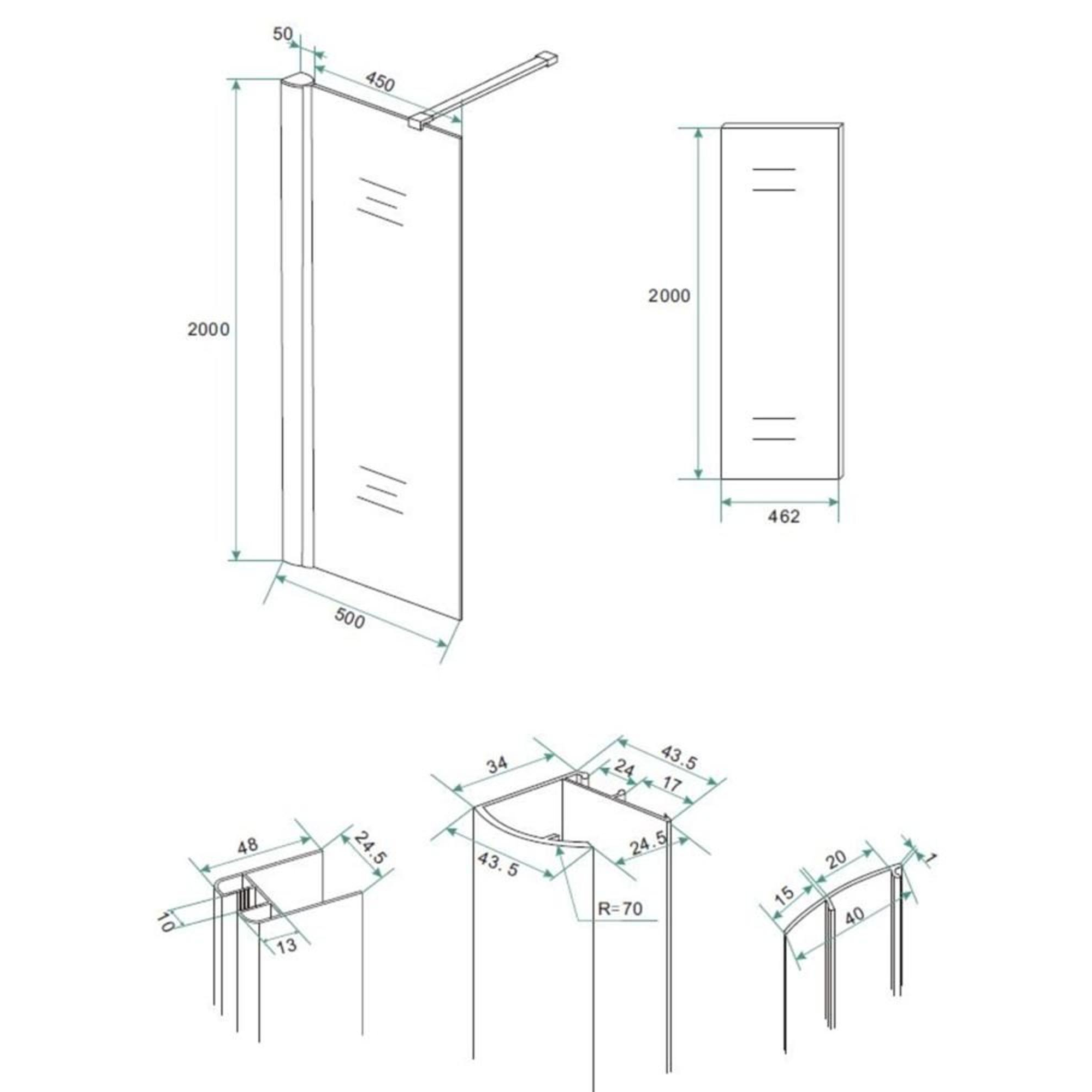 50
450
2000
500
2000
462
48
24.5
10
13
34
43.5
24
17
43. 5
24.5
R=70
20
1
15
40