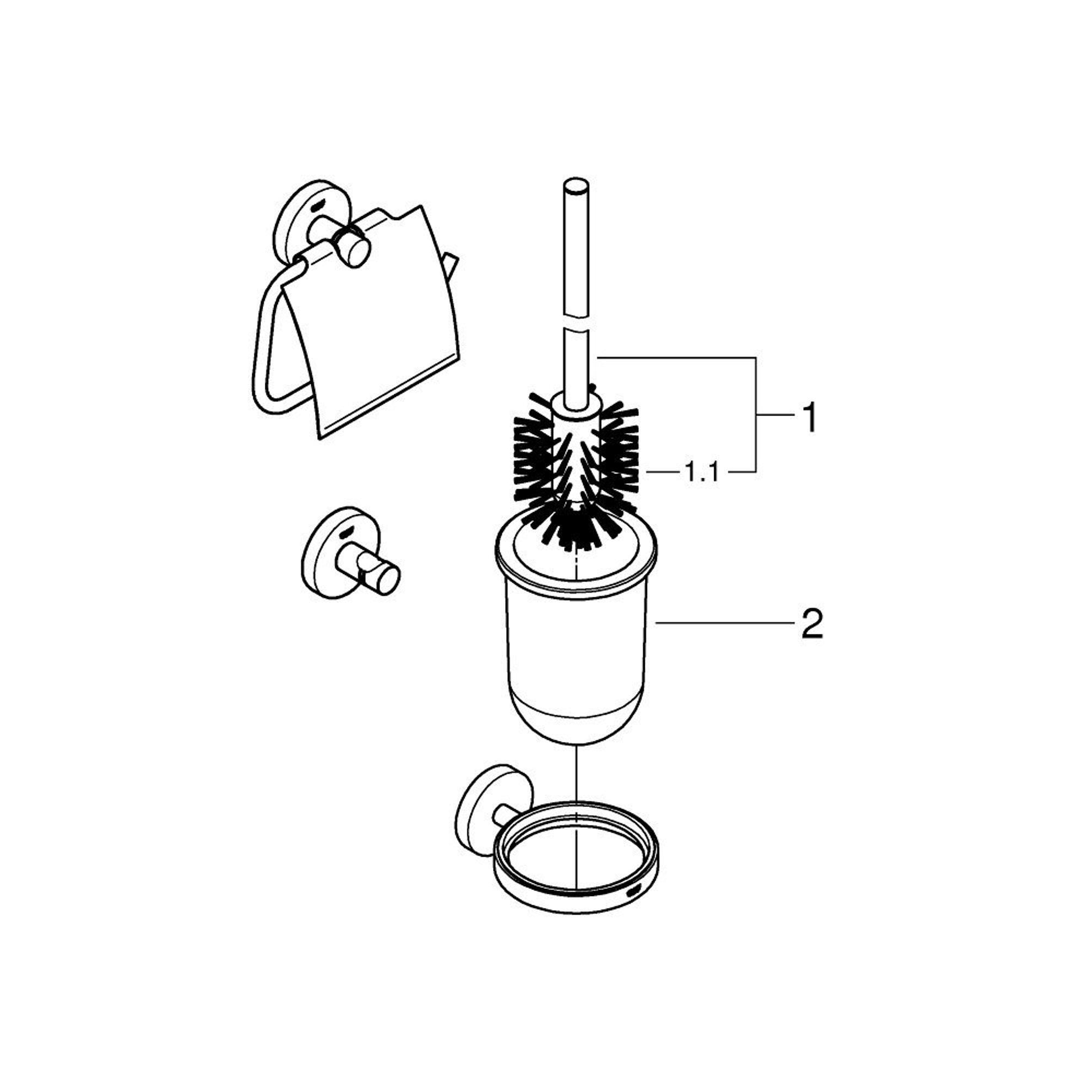 1

1.1

2