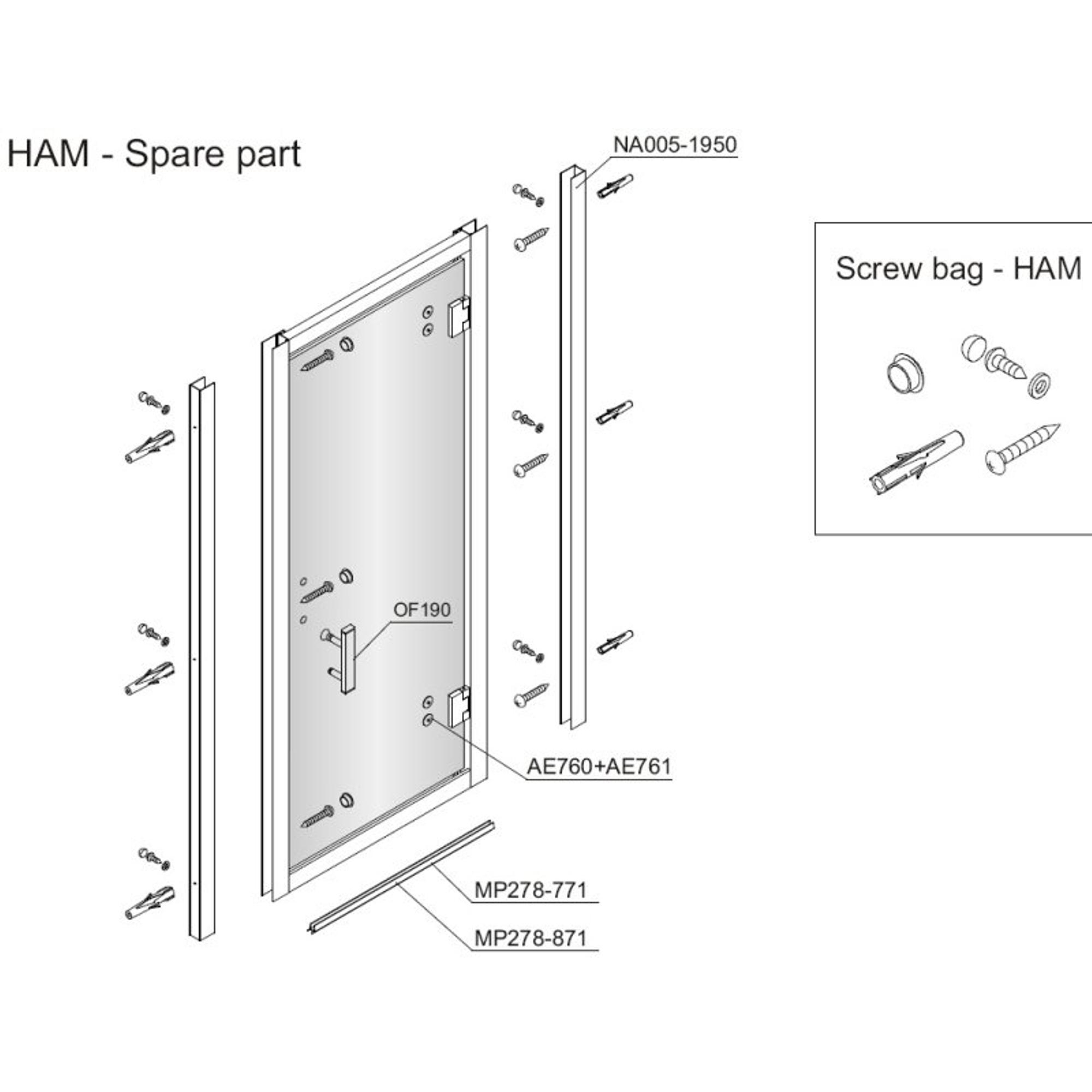 HAM - Spare part

NA005-1950

Screw bag - HAM

OF190

AE760+AE761

MP278-771

MP278-871