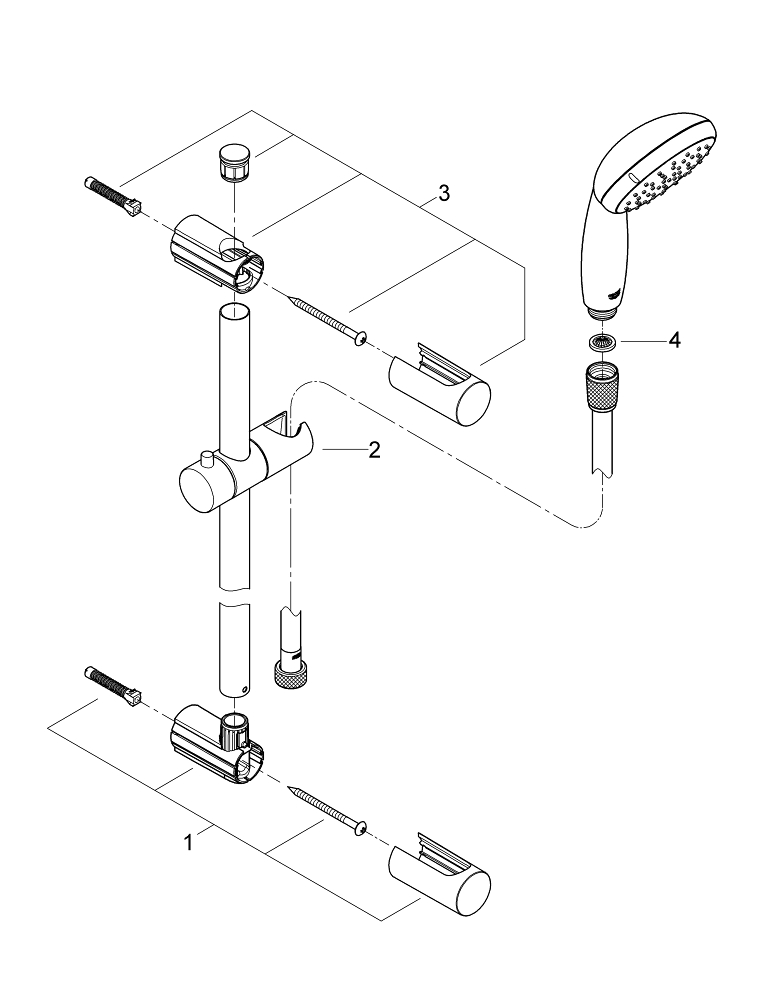 3
4
2
1