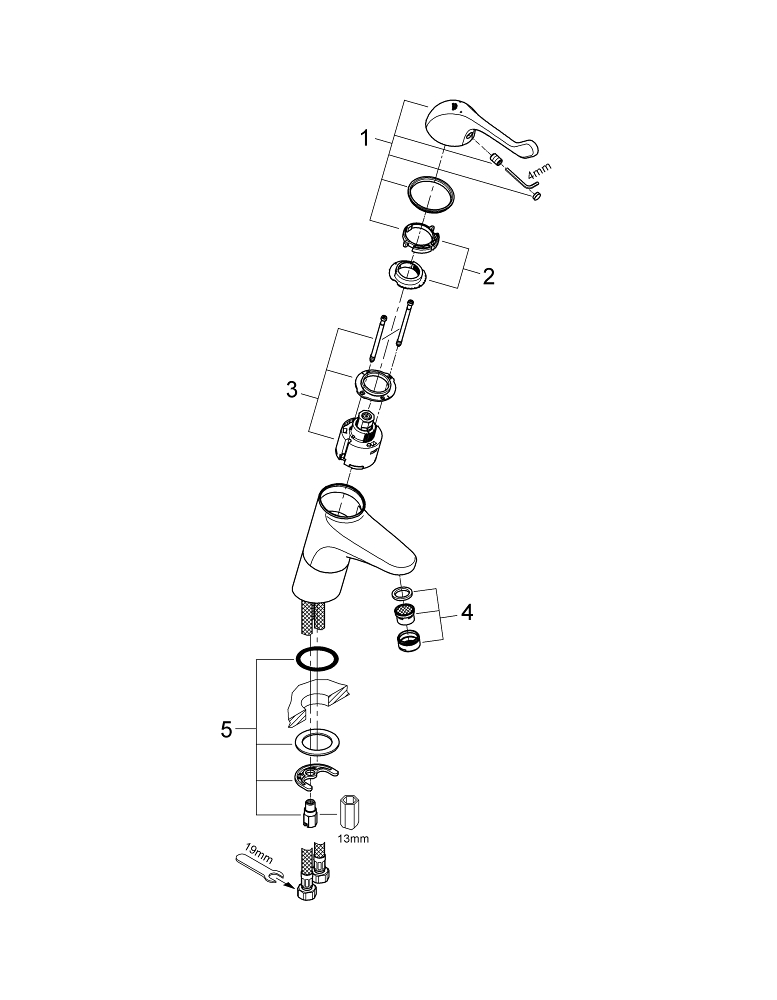 1
4mm
2
3
4
5
13mm
19mm