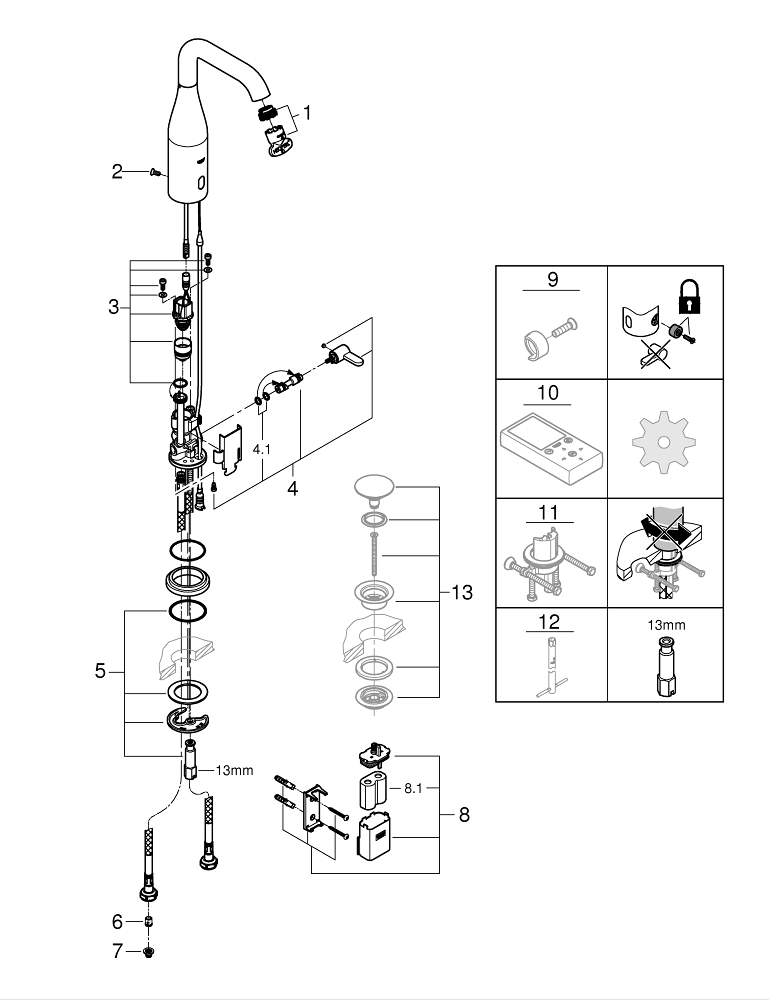 1
2
3
4.1
4
5
13mm
6
7
13
8.1
8
9
10
11
12
13mm