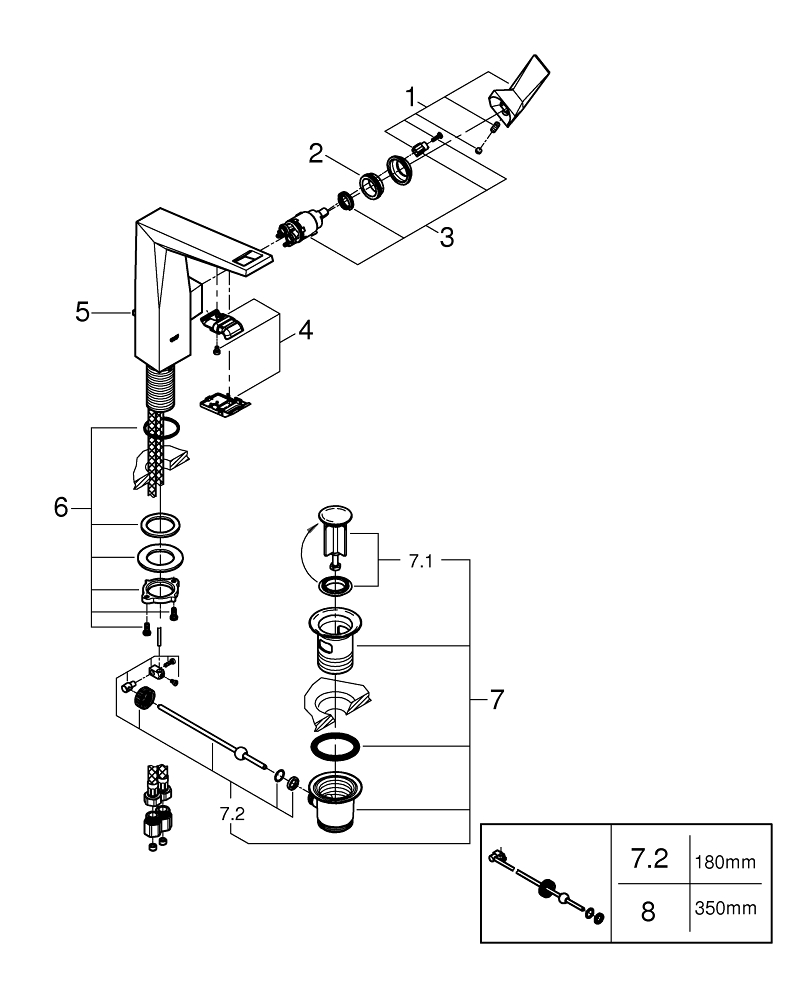 1
2
3
5
4
6
7.1
7
7.2

| 7.2 | 180mm |
|---|---|
| 8 | 350mm |