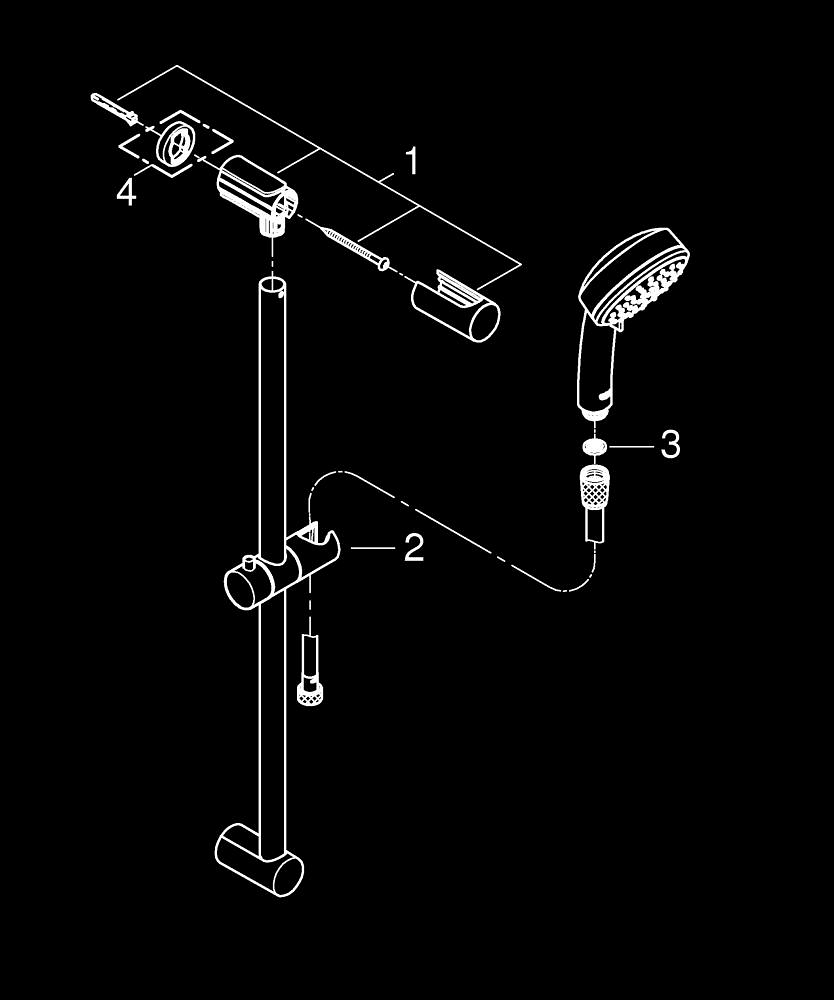 1
4
3
2