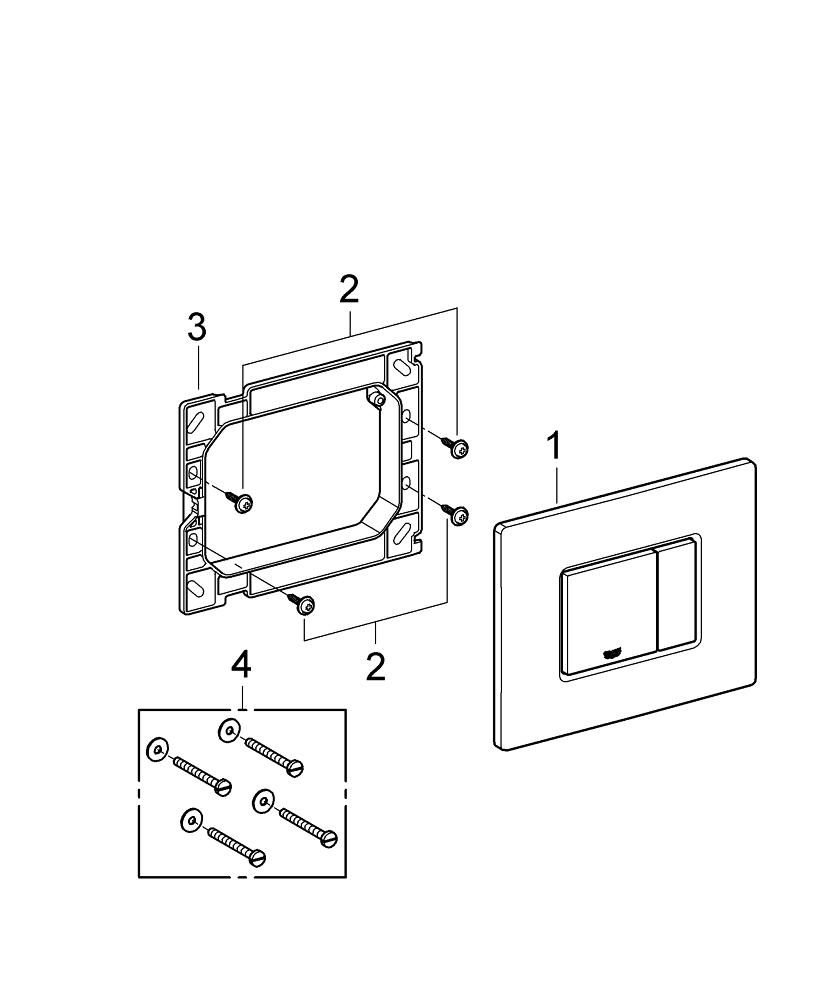 2
3
1
2
4