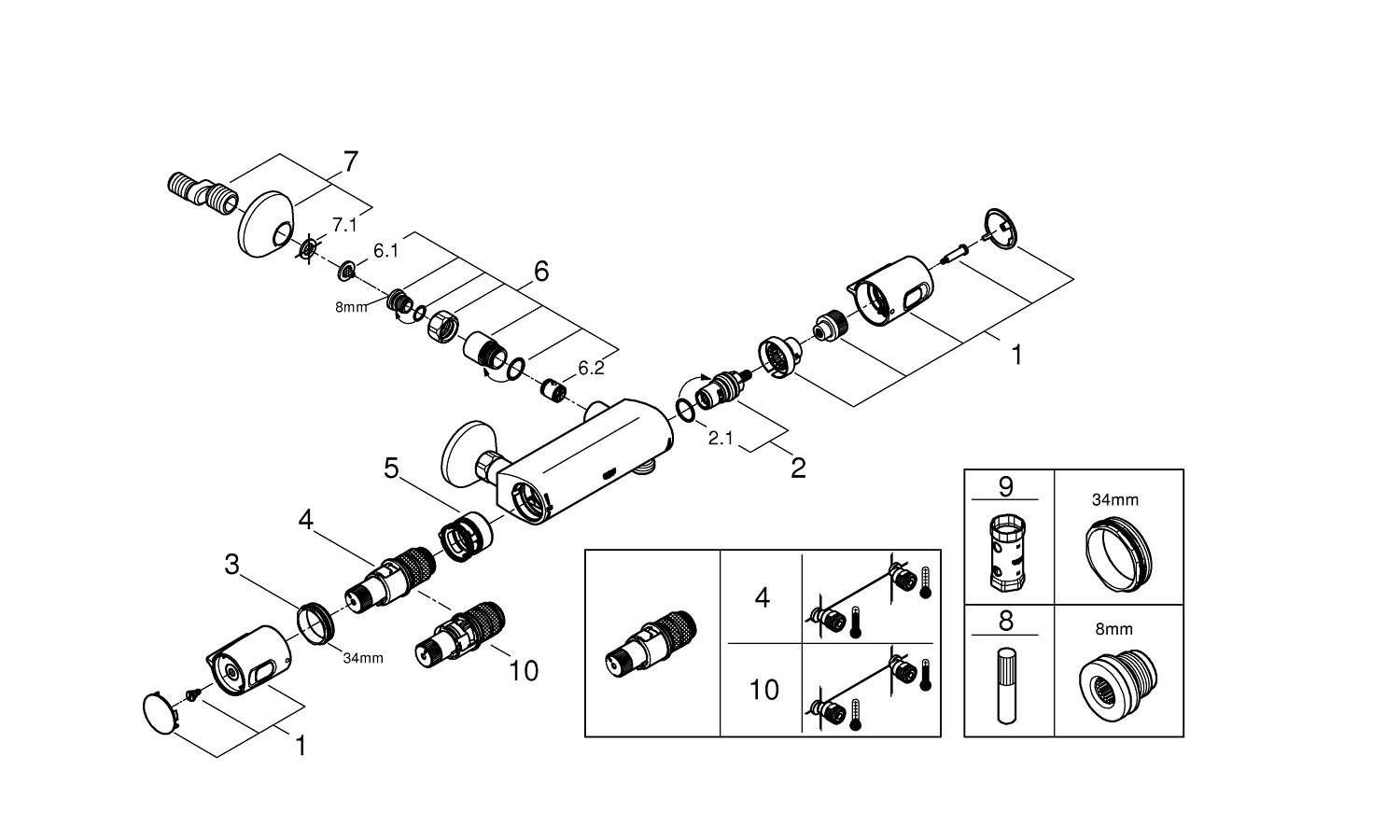 7
7.1
6.1
6
8mm
6.2
1
2.1
2
5
4
3
34mm
10
1

4
10

9
34mm
8
8mm