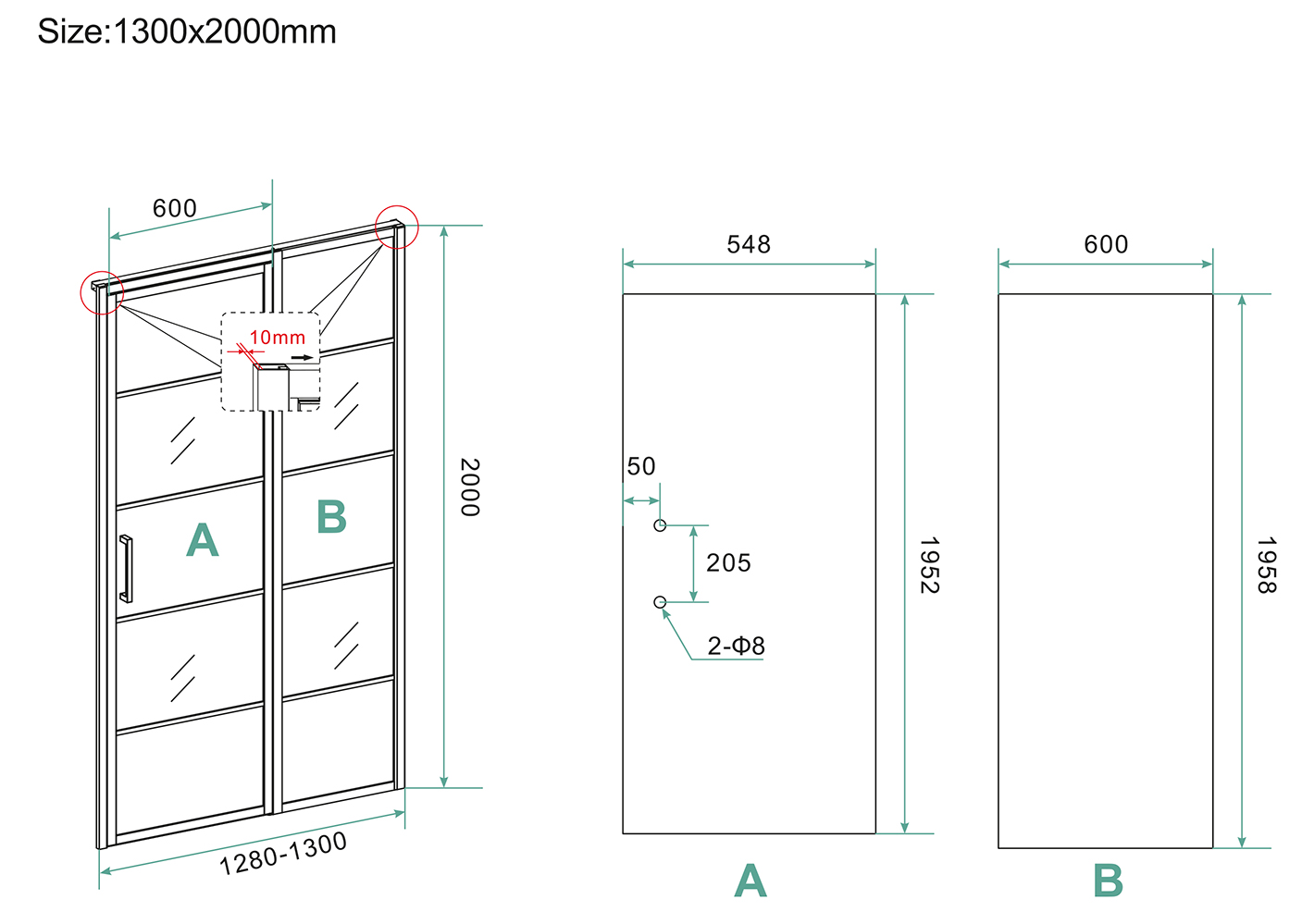 Size:1300x2000mm

600

10mm

A

B

2000

1280-1300

548

50

205

2-Φ8

1952

A

600

1958

B