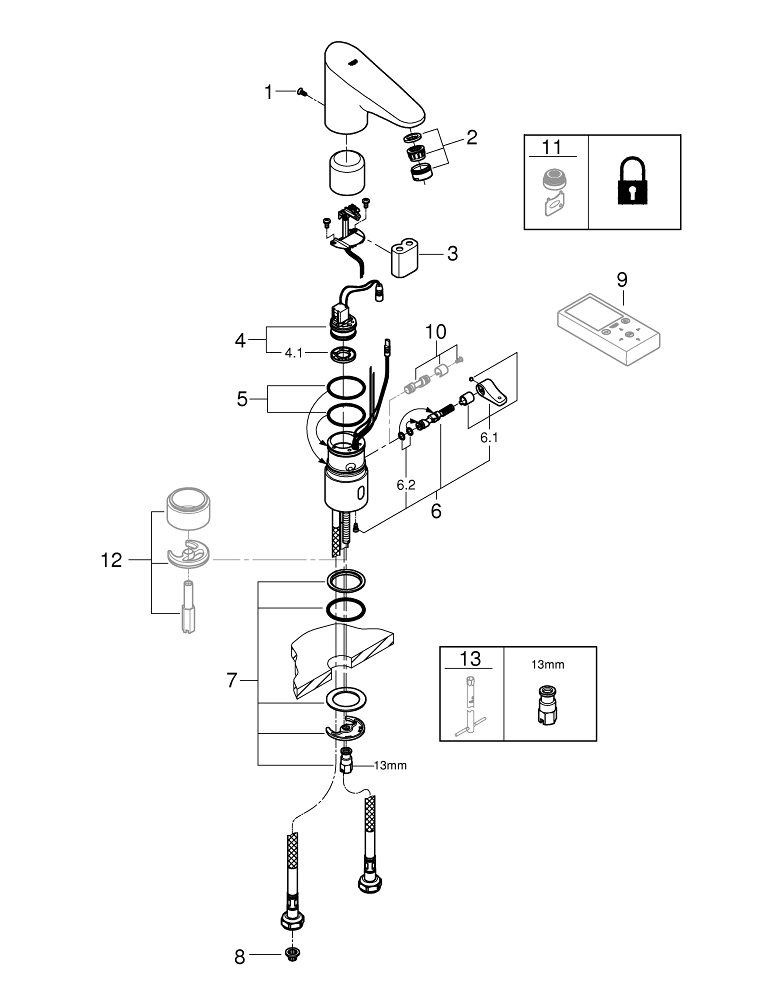 1
2
11
3
9
4
4.1
10
5
6.1
6.2
6
12
7
13
13mm
13mm
8