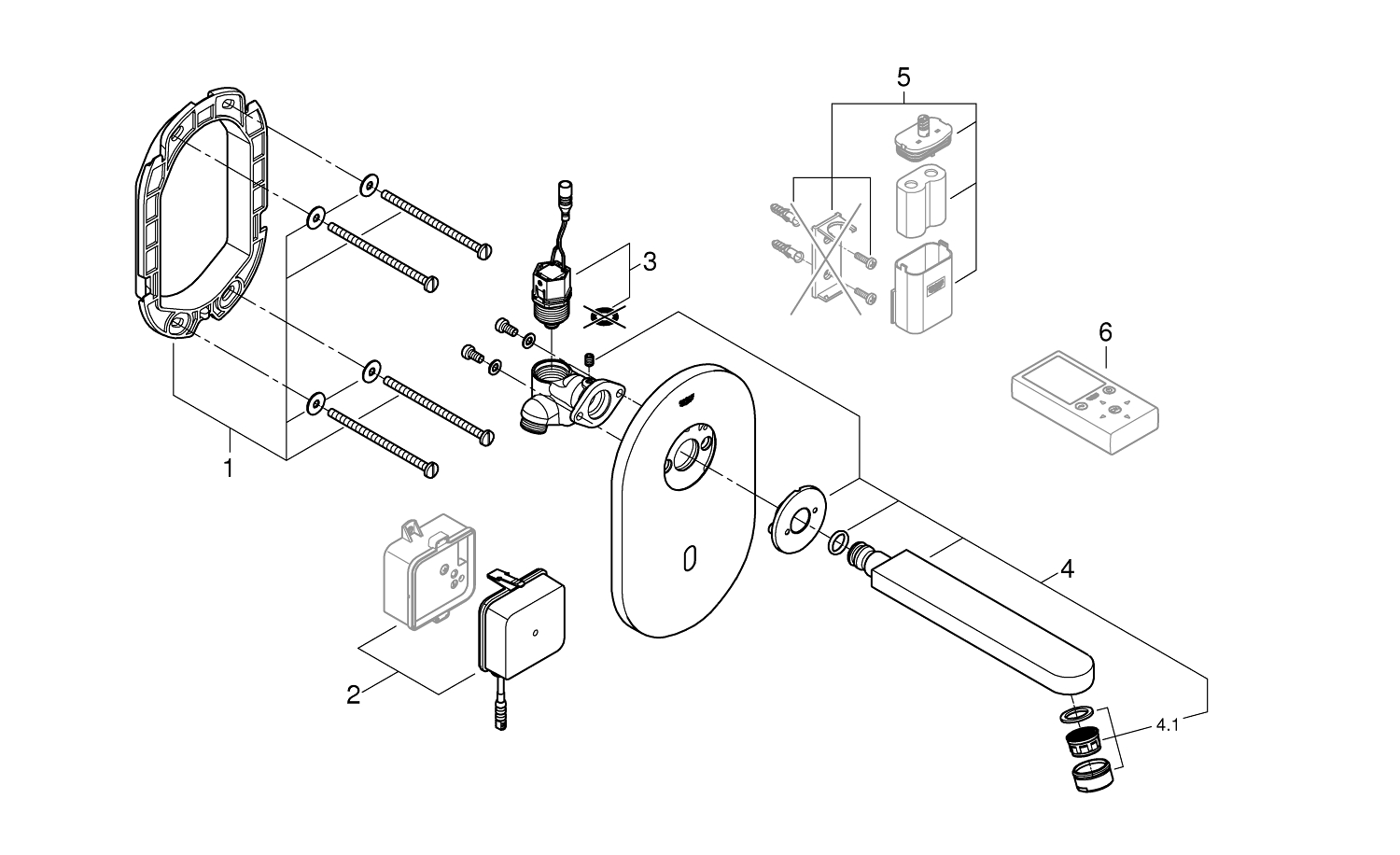 5

3

6

1

4

2

4.1