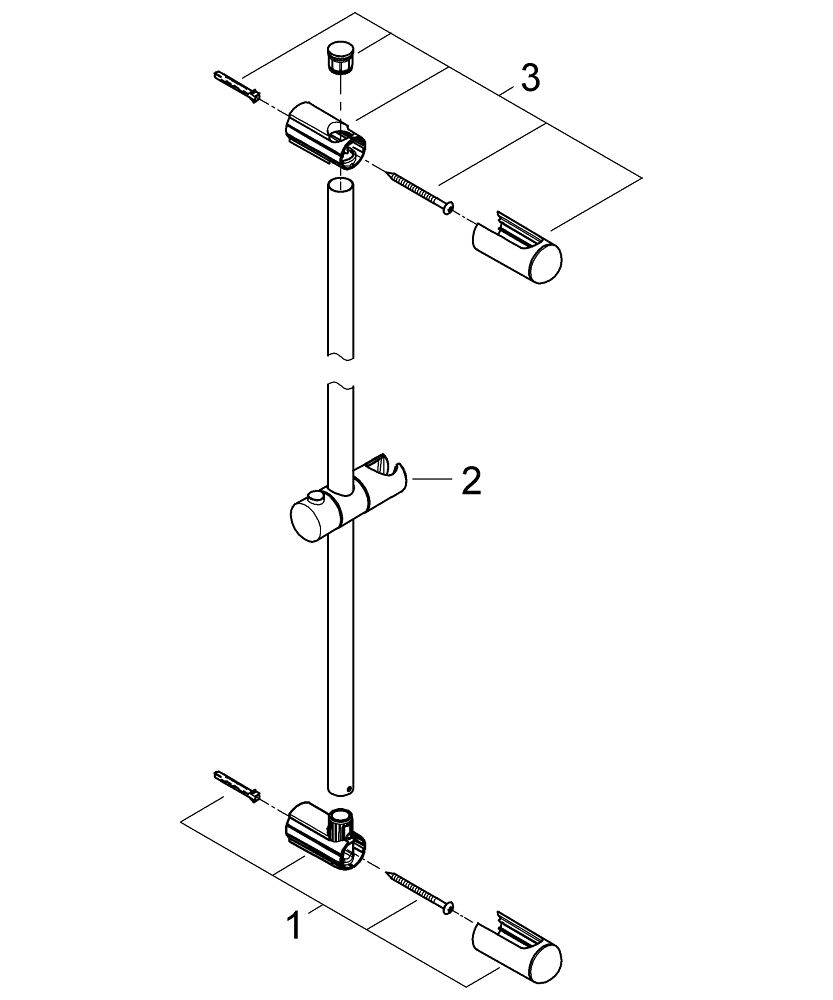 3
2
1