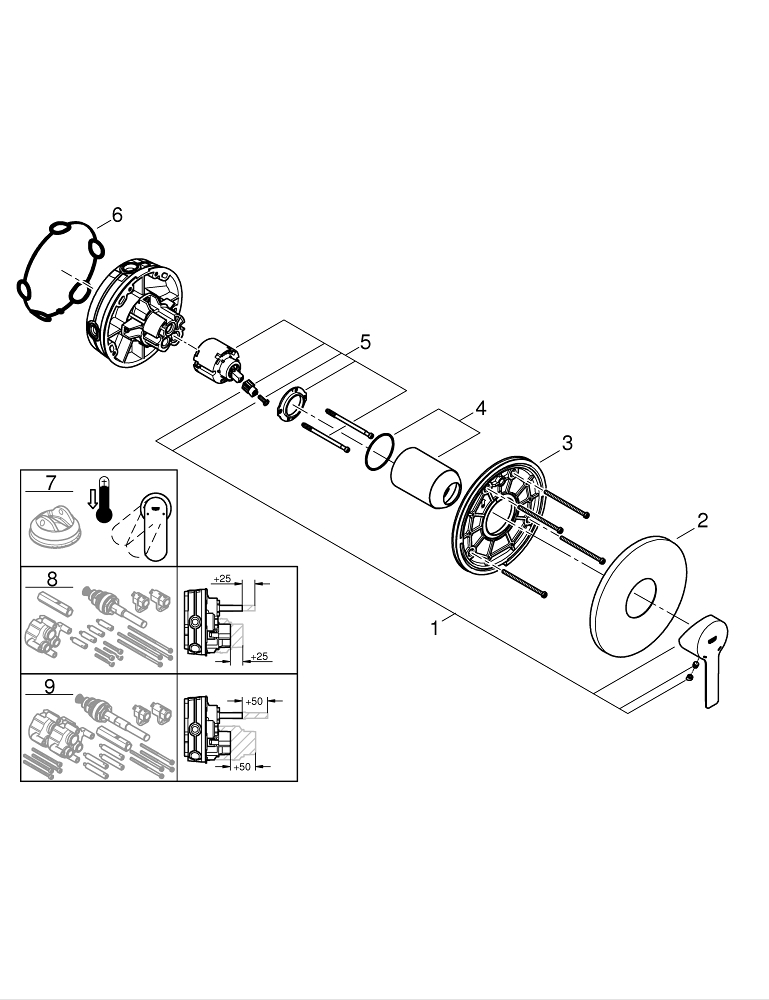 6
5
4
3
2
1
7
8
+25
+25
9
+50
+50