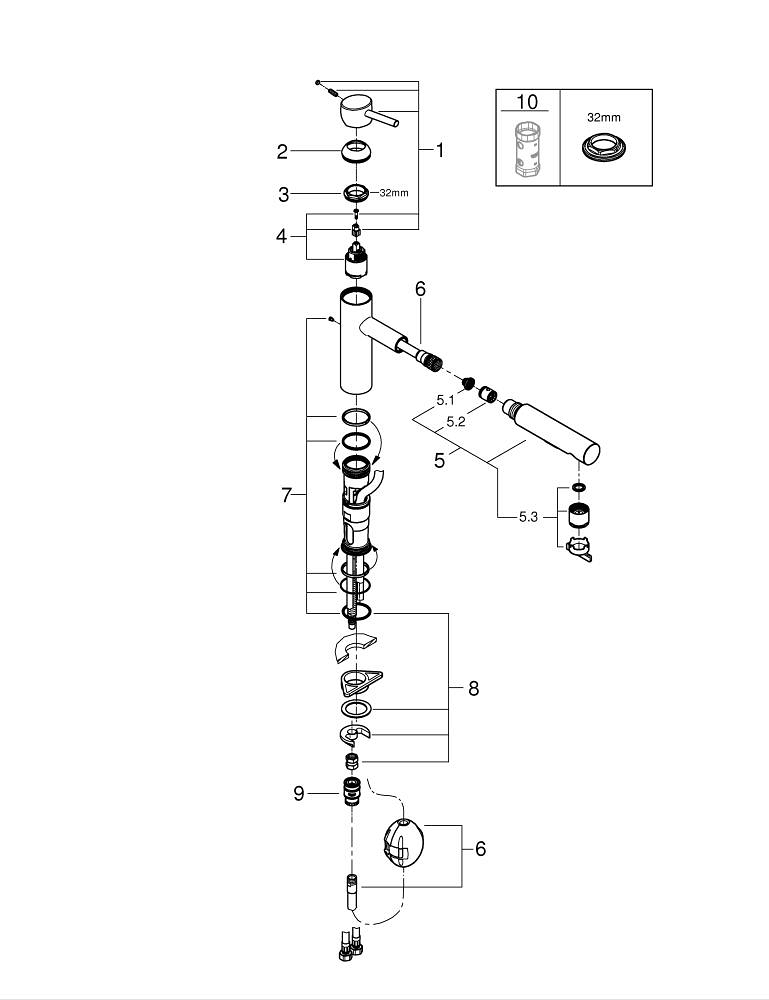 10
32mm
1
2
3
32mm
4
6
5.1
5.2
5
5.3
7
8
9
6