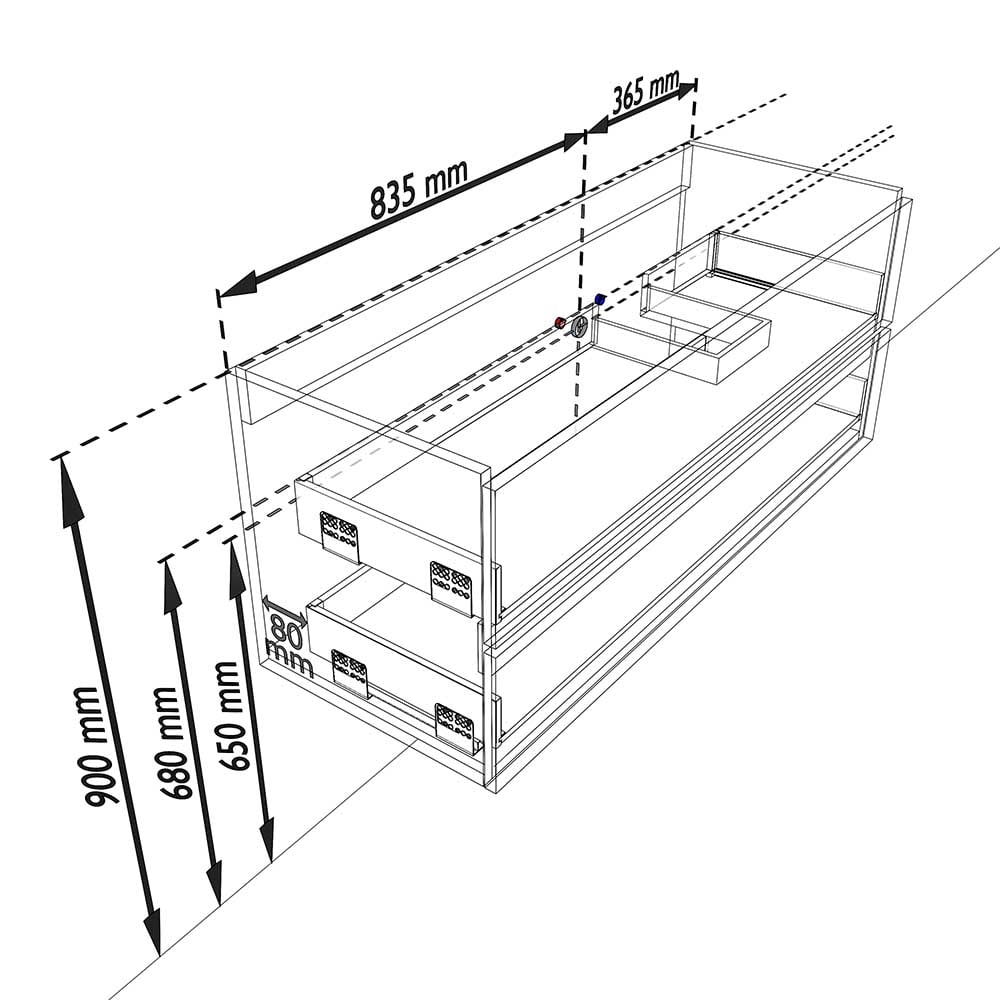 365 mm
835 mm
80 mm
900 mm
680 mm
650 mm