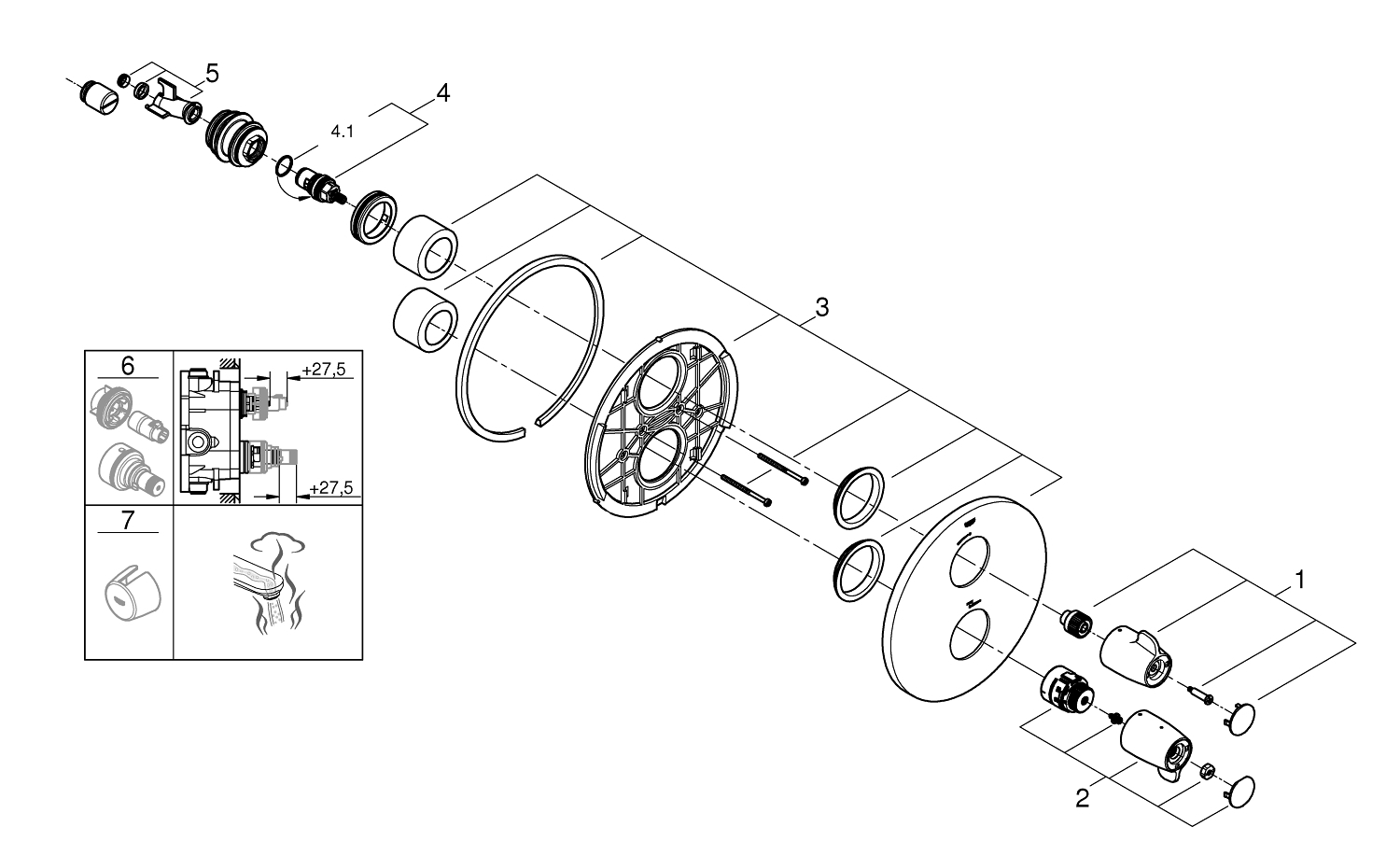 5
4
4.1
3
6
+27,5
+27,5
7
1
2