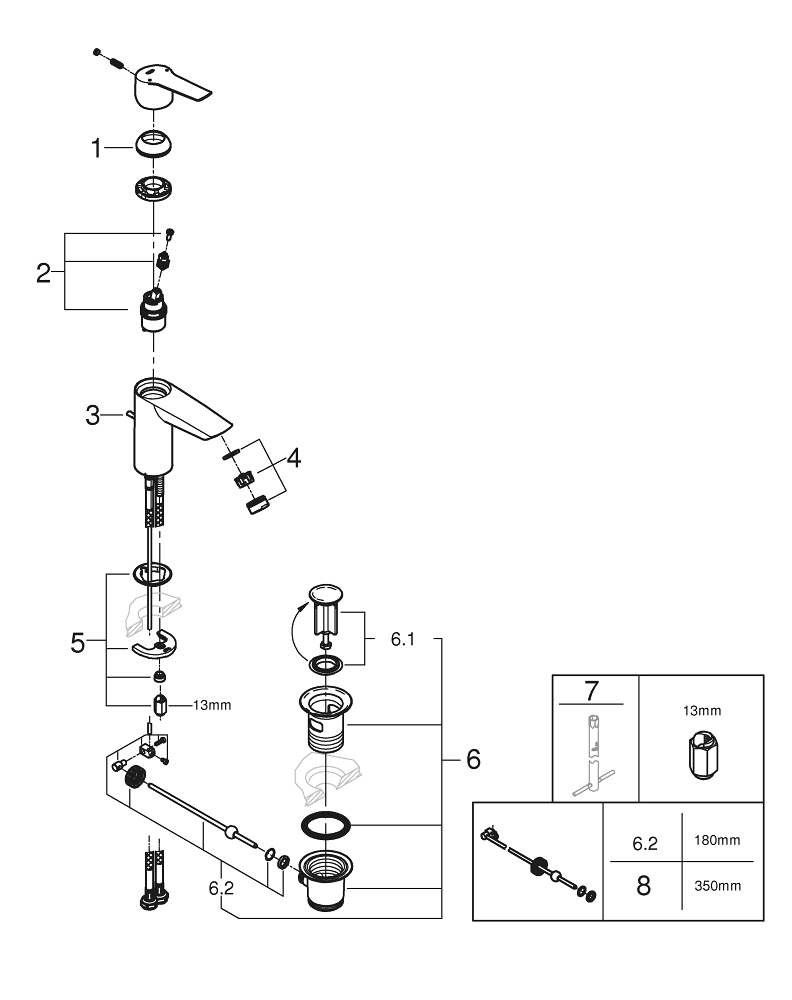 1
2
3
4
5
13mm
6.1
6
6.2
7
13mm
6.2
180mm
8
350mm