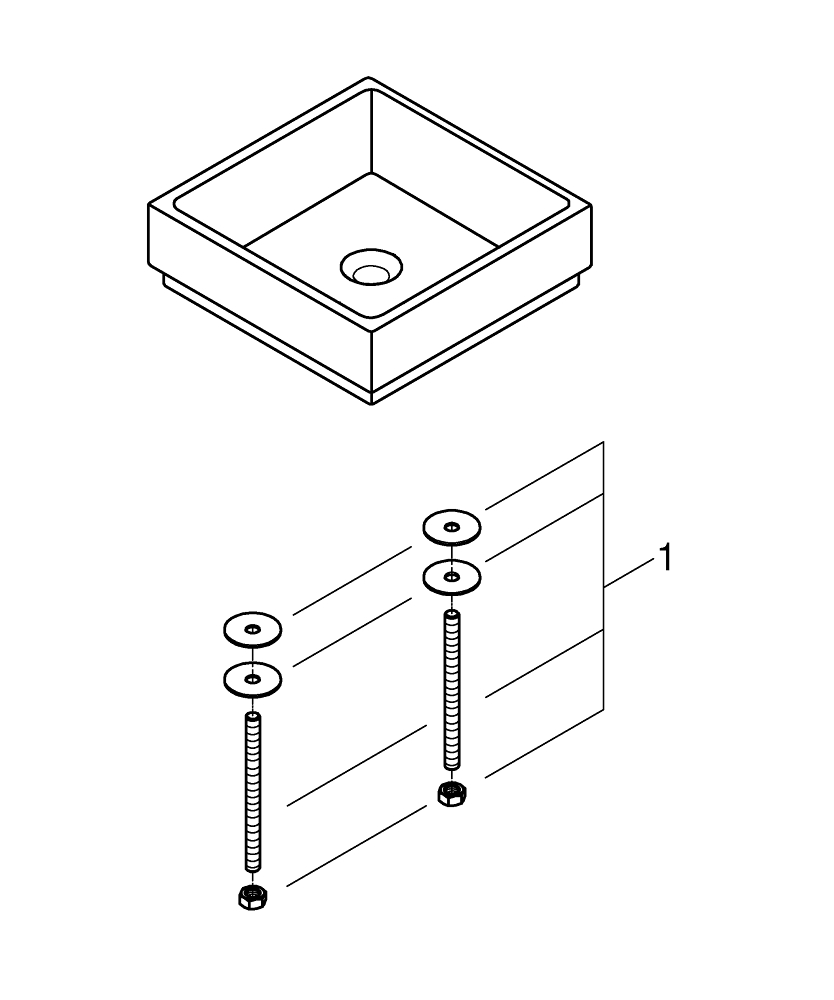 1