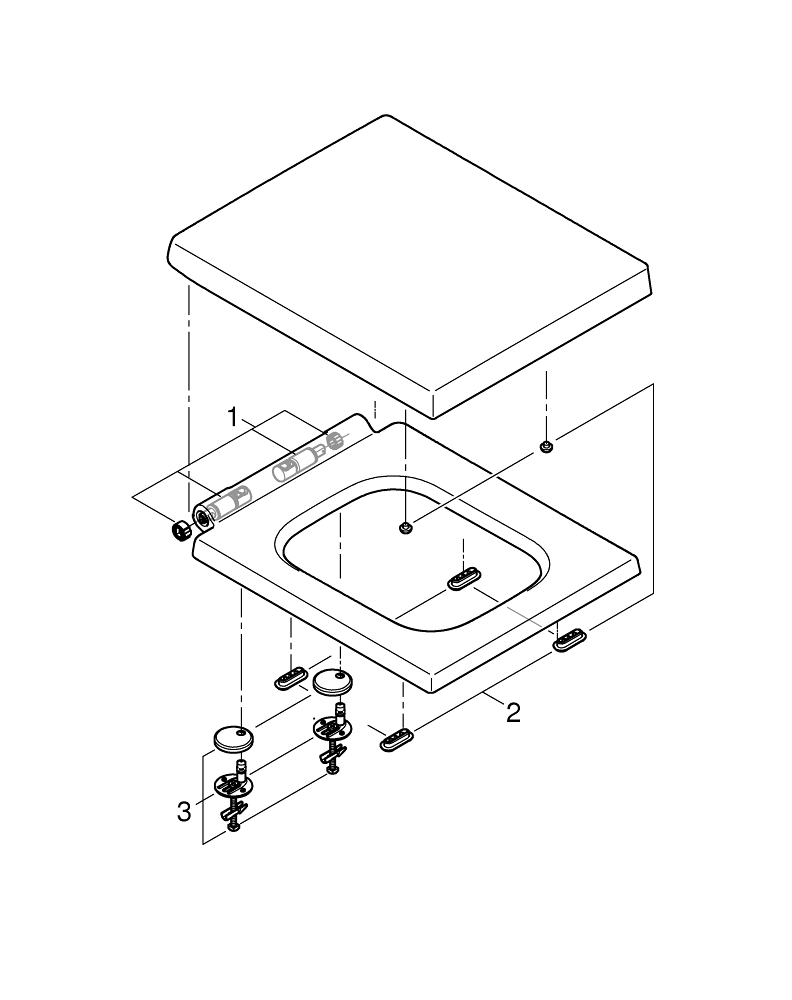 1
2
3