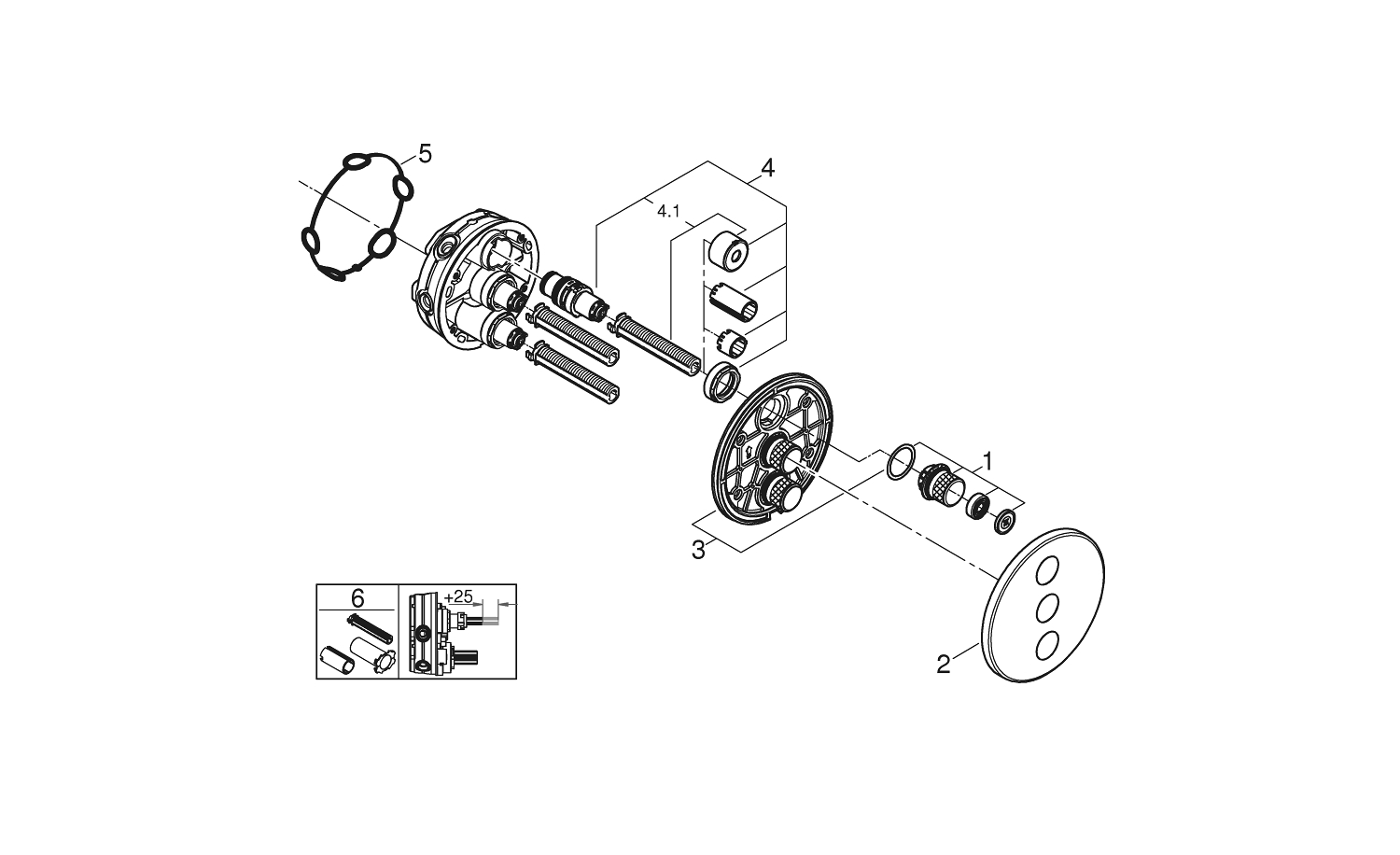 5
4
4.1
1
3
2
6
+25