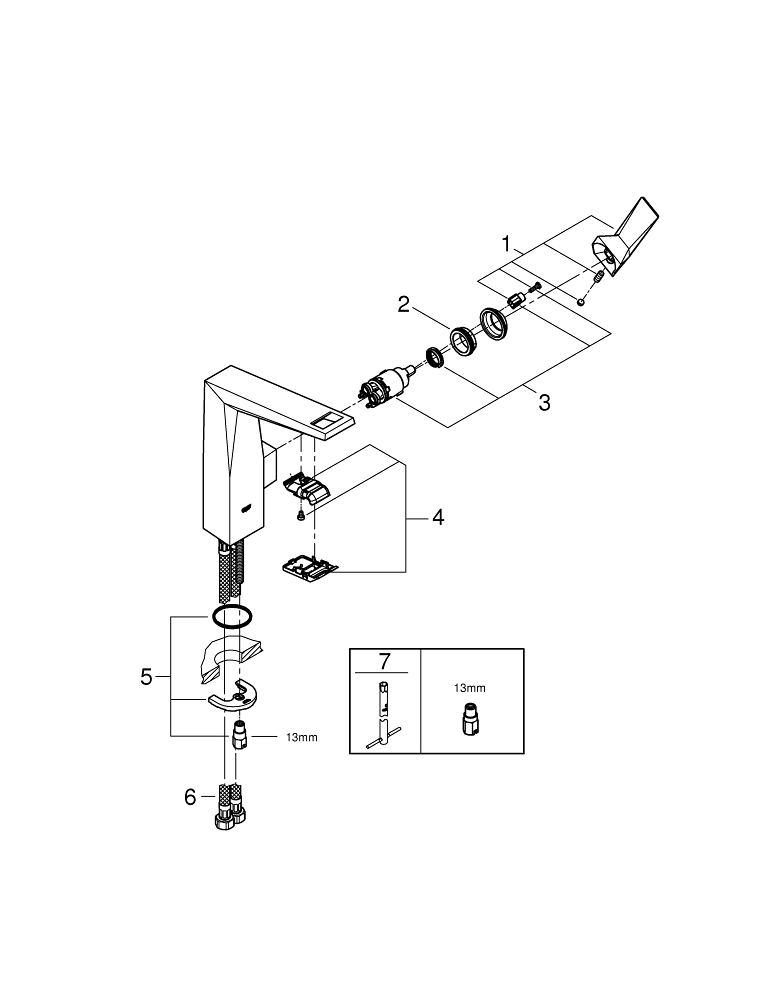 1
2
3
4
5
13mm
6
7
13mm