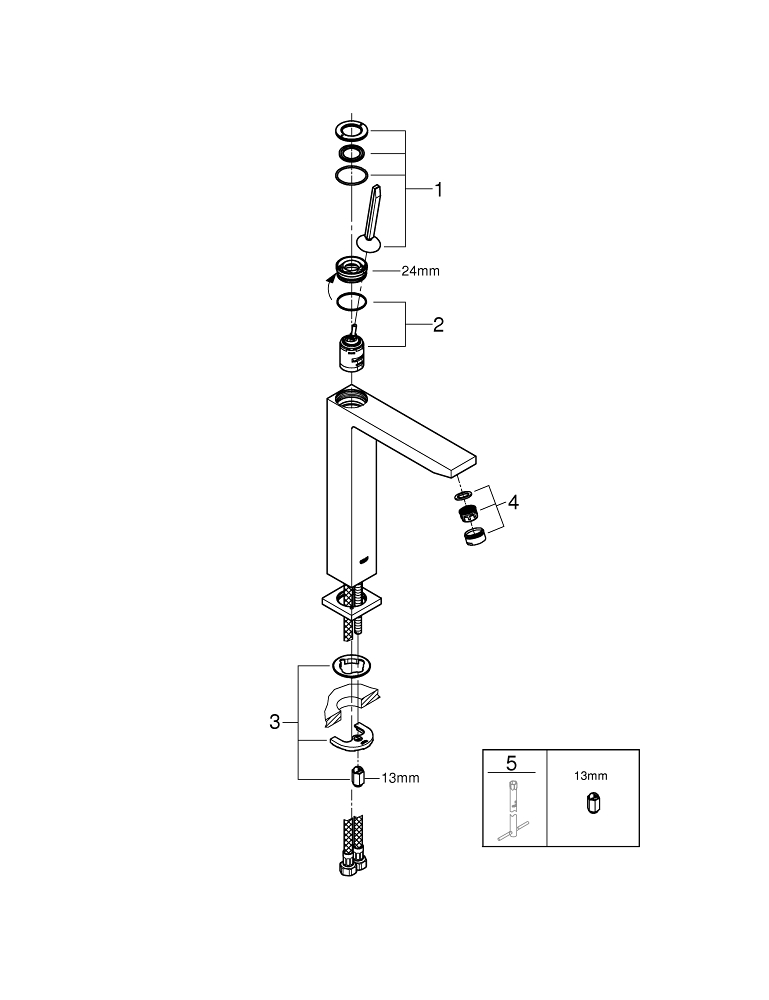 1
24mm
2
4
3
13mm
5
13mm