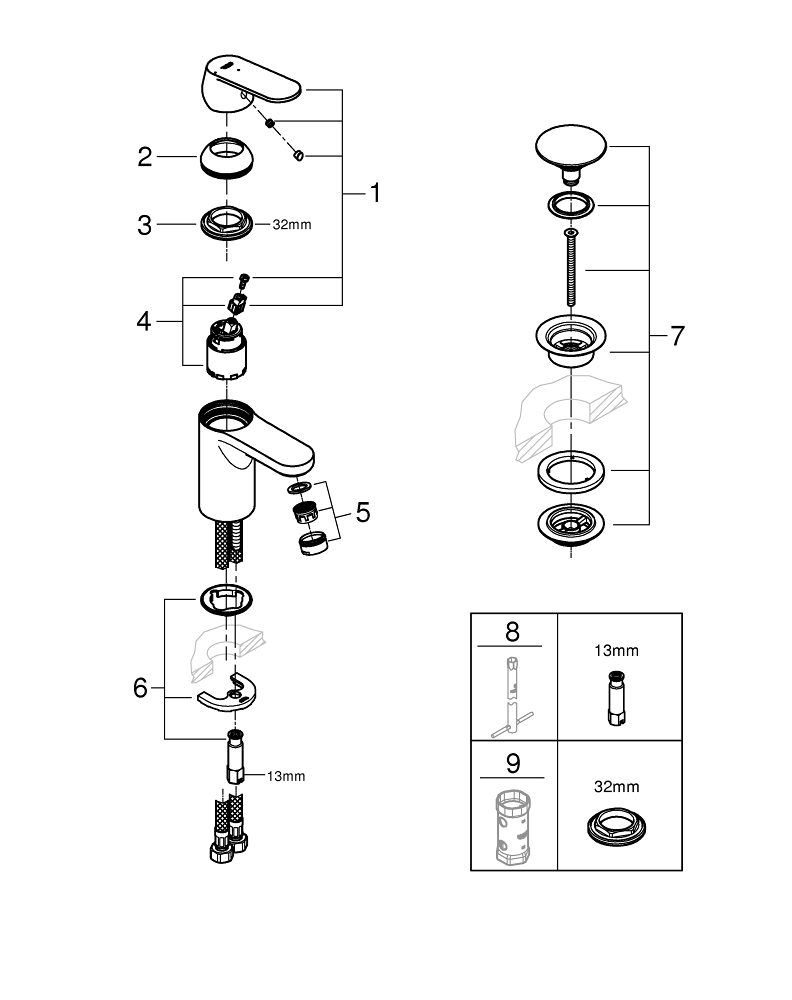 2

3

32mm

1

4

5

6

13mm

7

| 8 | 13mm |
|---|---|
| 9 | 32mm |