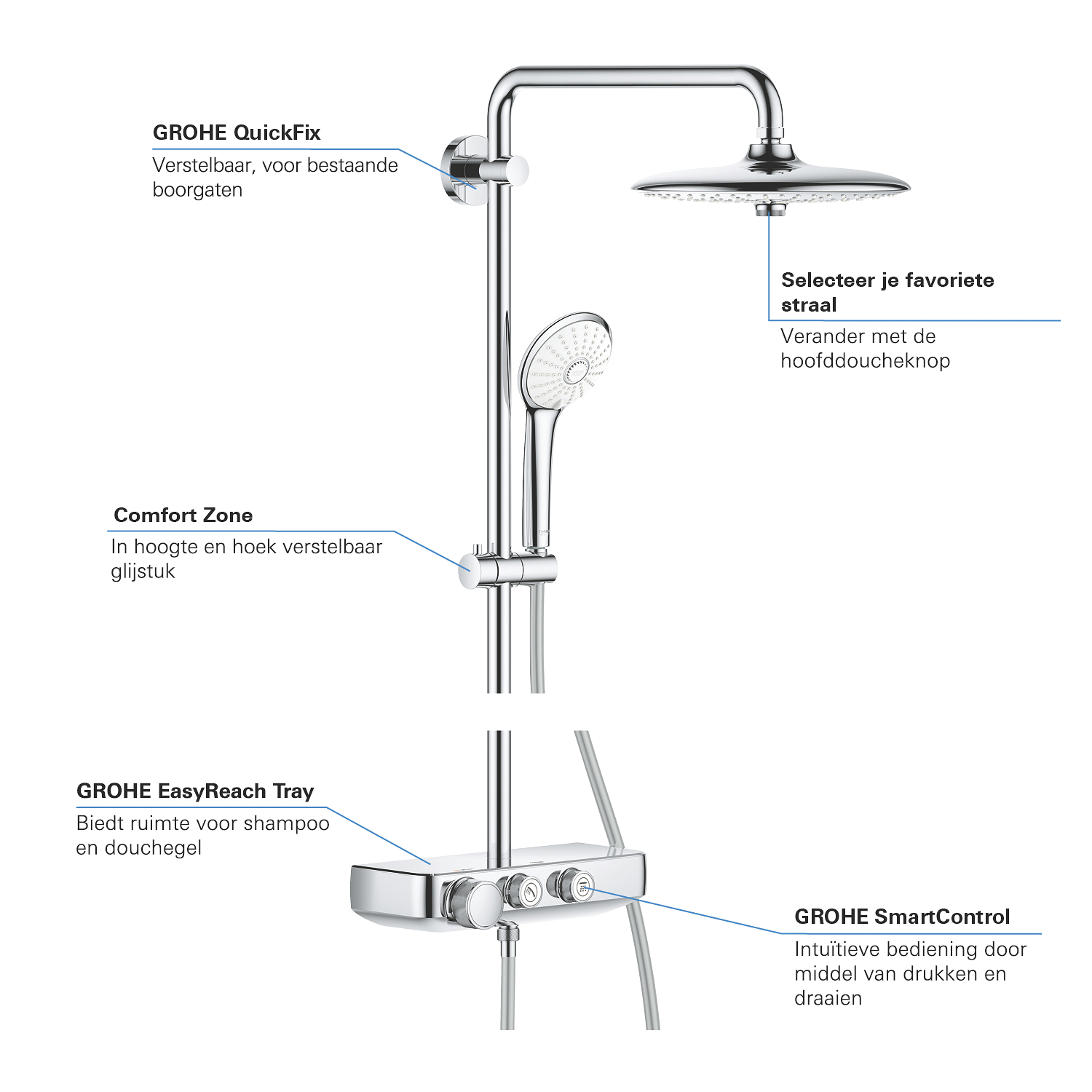 GROHE QuickFix
Verstelbaar, voor bestaande boorgaten

Selecteer je favoriete straal
Verander met de hoofddoucheknop

Comfort Zone
In hoogte en hoek verstelbaar glijstuk

GROHE EasyReach Tray
Biedt ruimte voor shampoo en douchegel

GROHE SmartControl
Intuïtieve bediening door middel van drukken en draaien